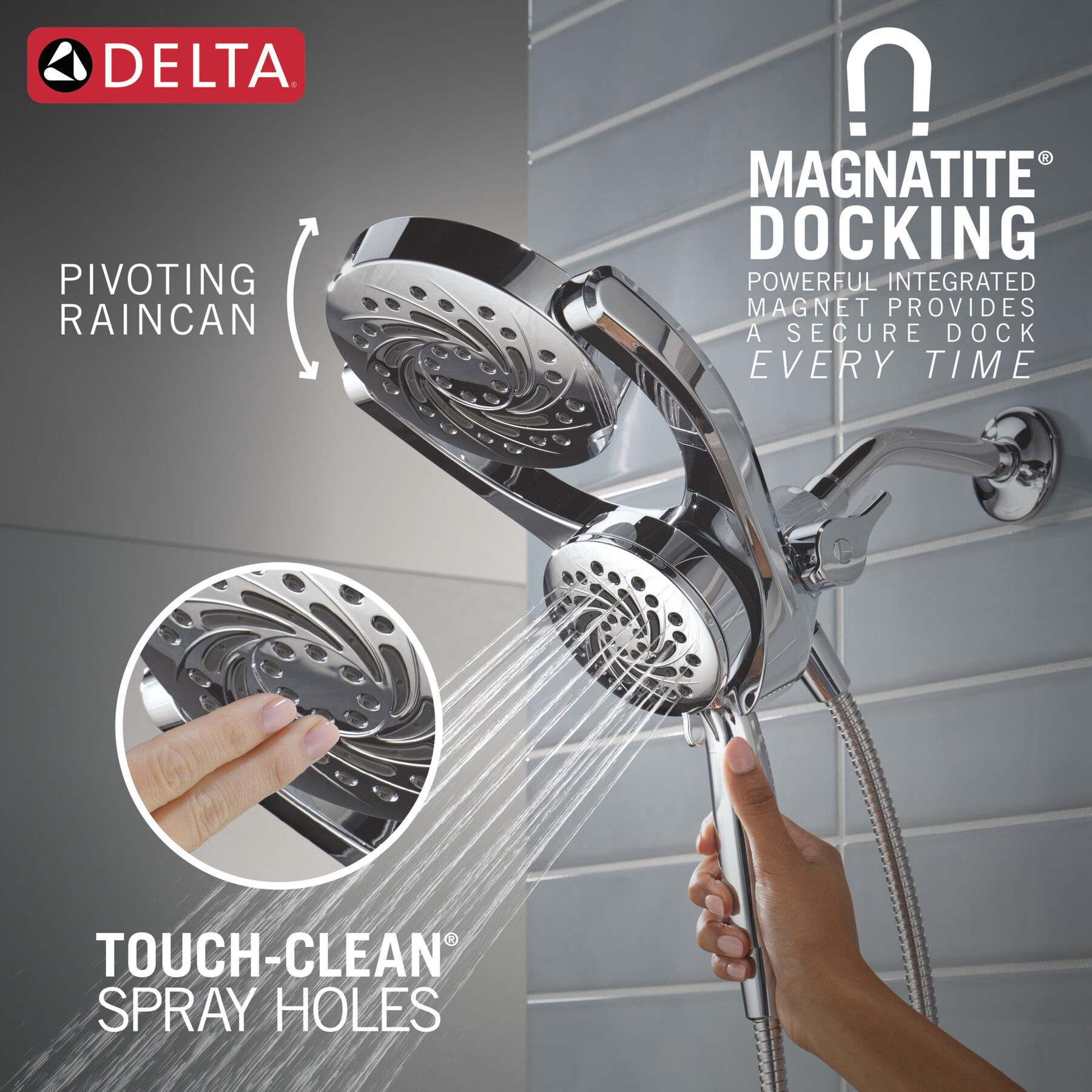 DELTA®

MAGNATITE®
DOCKING
POWERFUL INTEGRATED MAGNET PROVIDES A SECURE DOCK EVERY TIME

PIVOTING RAINCAN

TOUCH-CLEAN®
SPRAY HOLES