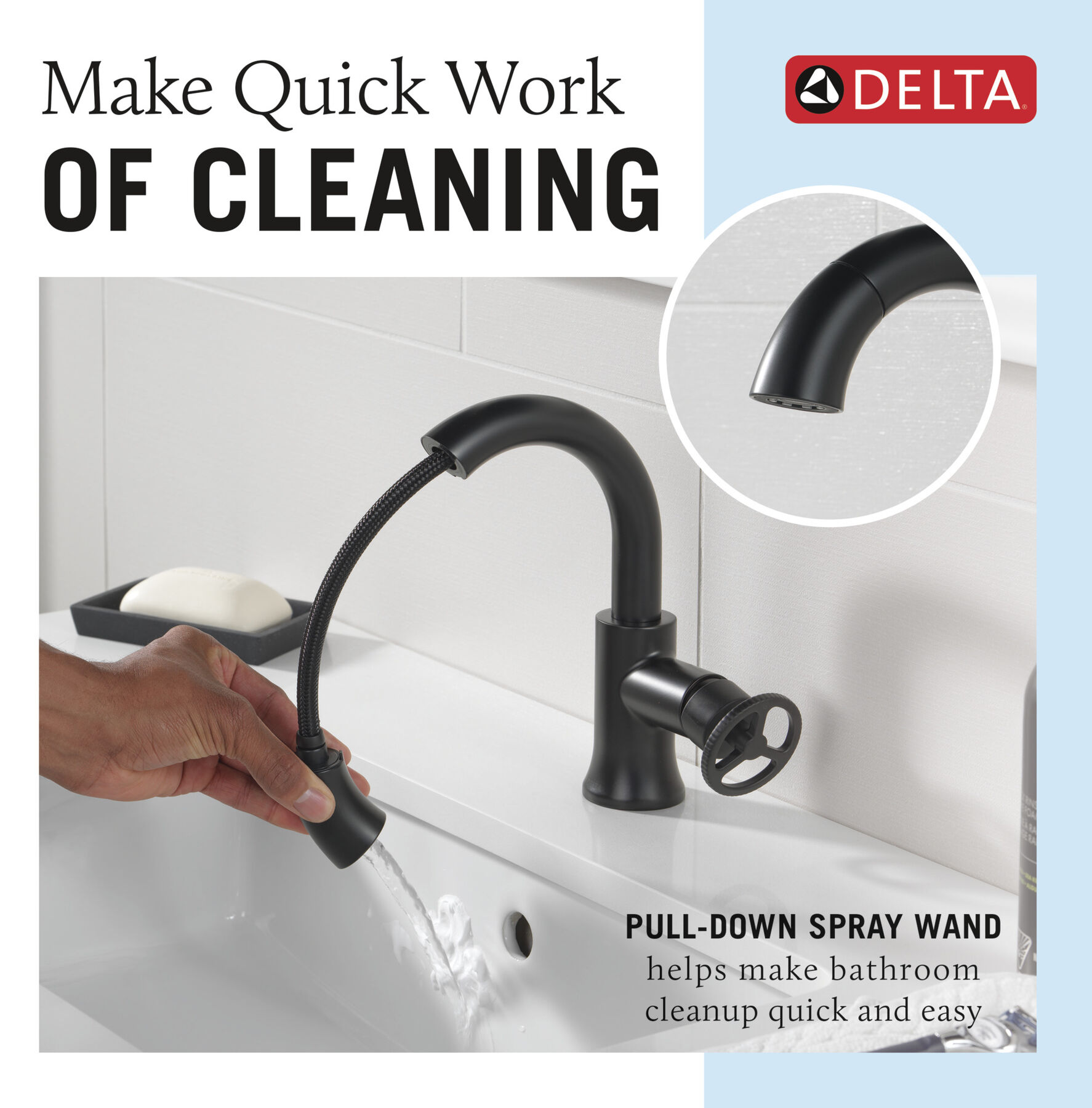 Make Quick Work
OF CLEANING

DELTA

PULL-DOWN SPRAY WAND
helps make bathroom cleanup quick and easy