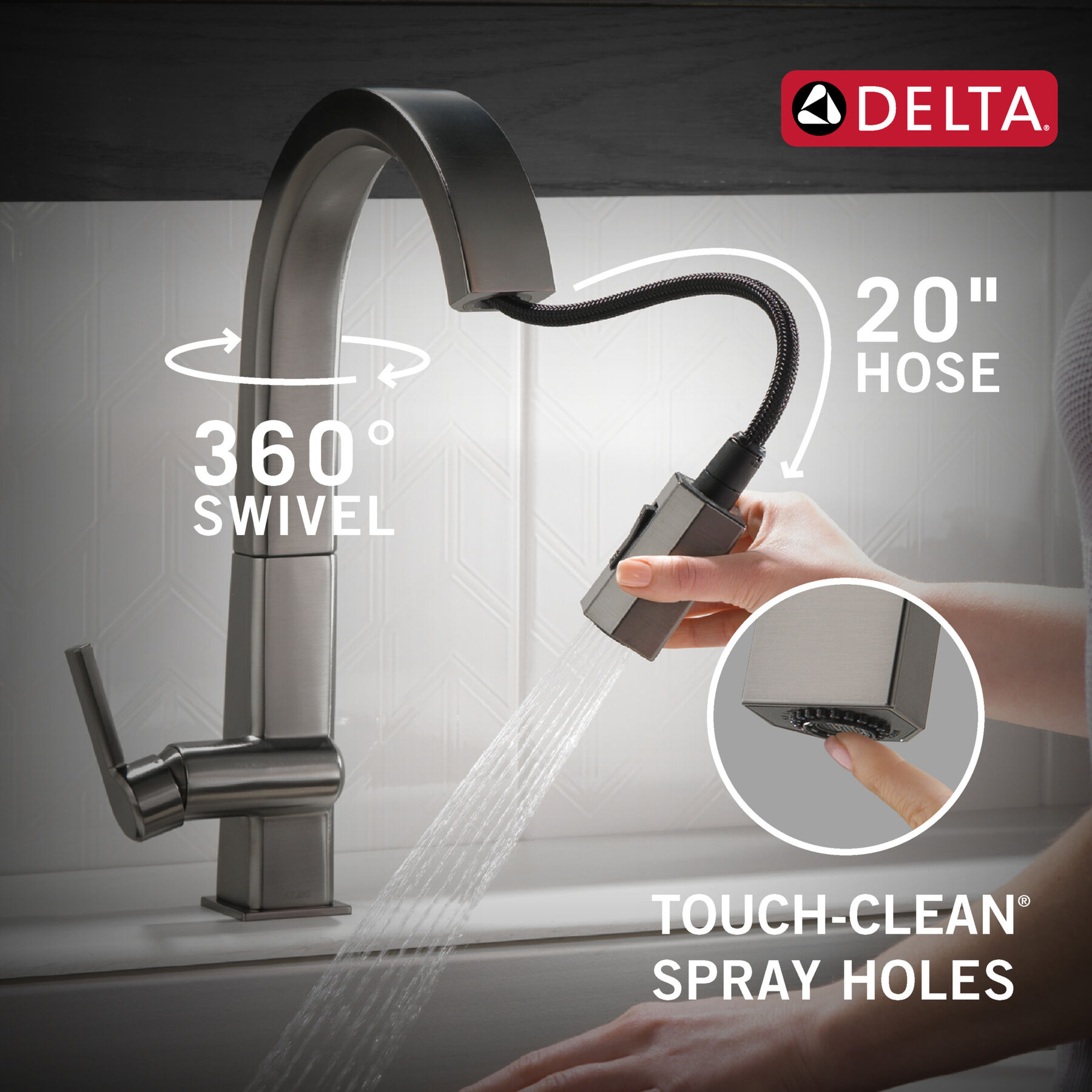 DELTA®

20"
HOSE

360°
SWIVEL

TOUCH-CLEAN®
SPRAY HOLES