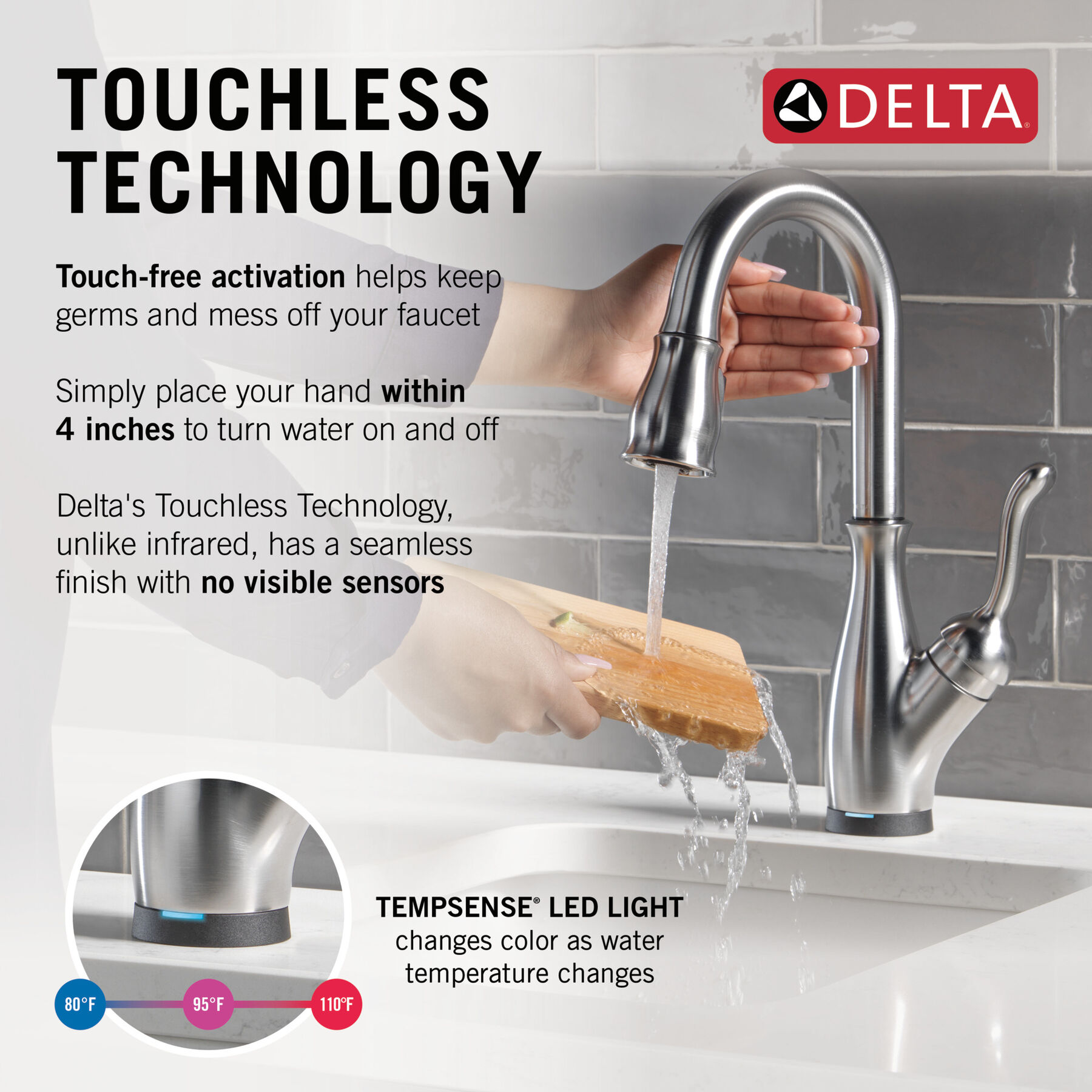 TOUCHLESS TECHNOLOGY

DELTA®

Touch-free activation helps keep germs and mess off your faucet

Simply place your hand within 4 inches to turn water on and off

Delta's Touchless Technology, unlike infrared, has a seamless finish with no visible sensors

TEMPSENSE® LED LIGHT
changes color as water temperature changes

80°F

95°F

110°F