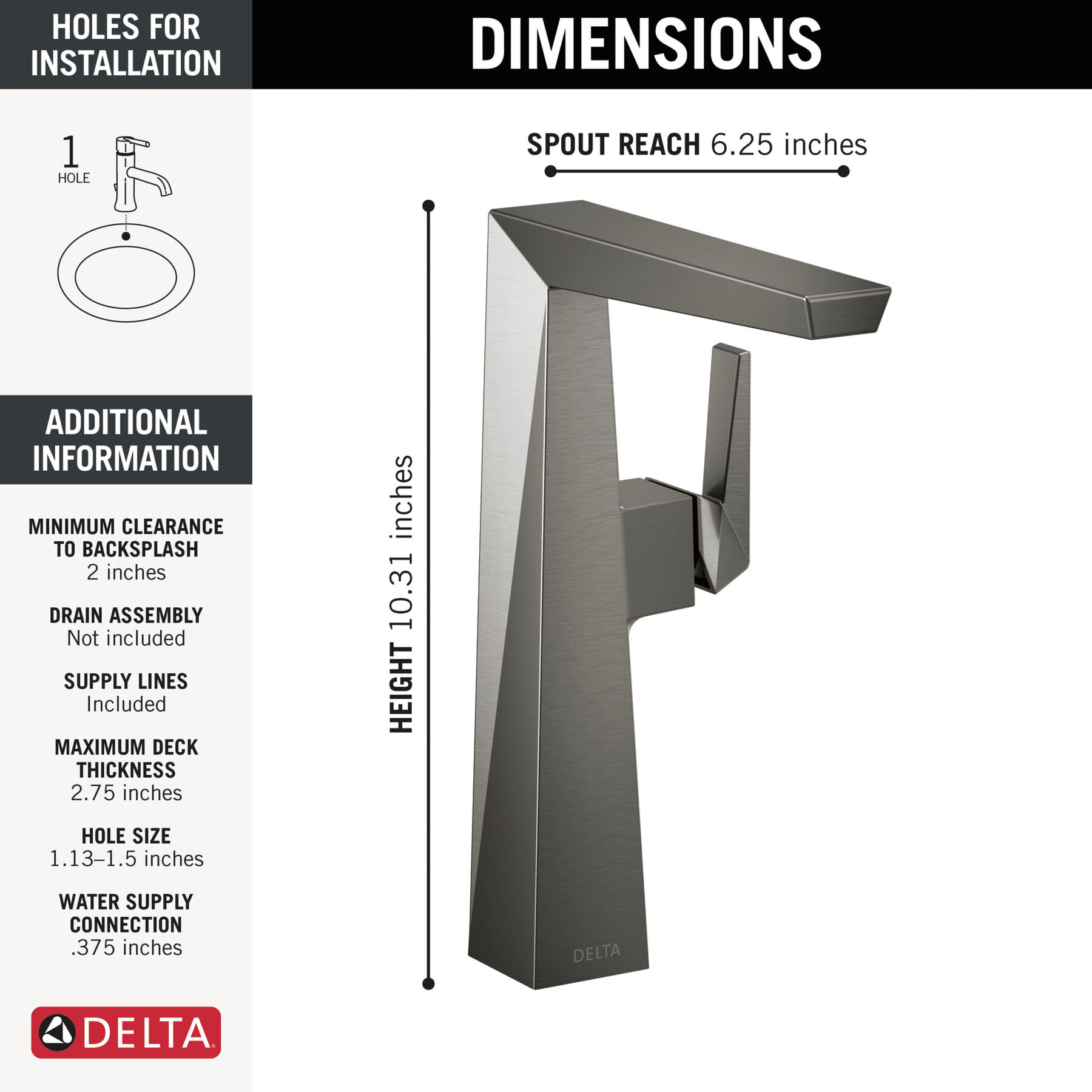 HOLES FOR INSTALLATION

1
HOLE

ADDITIONAL INFORMATION

MINIMUM CLEARANCE TO BACKSPLASH
2 inches

DRAIN ASSEMBLY
Not included

SUPPLY LINES
Included

MAXIMUM DECK THICKNESS
2.75 inches

HOLE SIZE
1.13–1.5 inches

WATER SUPPLY CONNECTION
.375 inches

DELTA

DIMENSIONS

SPOUT REACH 6.25 inches

HEIGHT 10.31 inches

DELTA