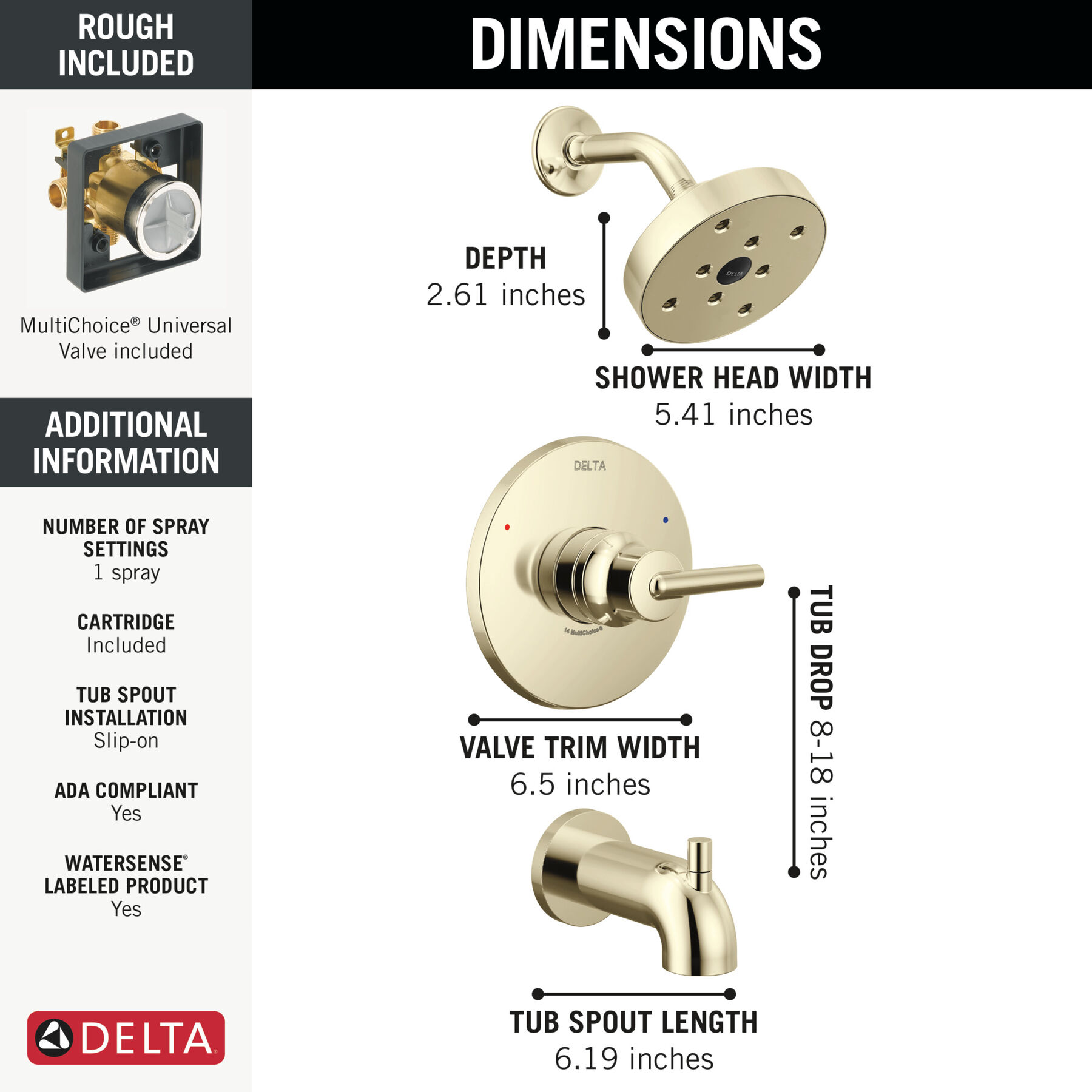 ROUGH INCLUDED

MultiChoice® Universal Valve included

ADDITIONAL INFORMATION

NUMBER OF SPRAY SETTINGS
1 spray

CARTRIDGE
Included

TUB SPOUT INSTALLATION
Slip-on

ADA COMPLIANT
Yes

WATERSENSE® LABELED PRODUCT
Yes

DELTA

DIMENSIONS

DEPTH
2.61 inches

DELTA

SHOWER HEAD WIDTH
5.41 inches

DELTA

14 MultiChoice®

VALVE TRIM WIDTH
6.5 inches

TUB DROP 8-18 inches

TUB SPOUT LENGTH
6.19 inches