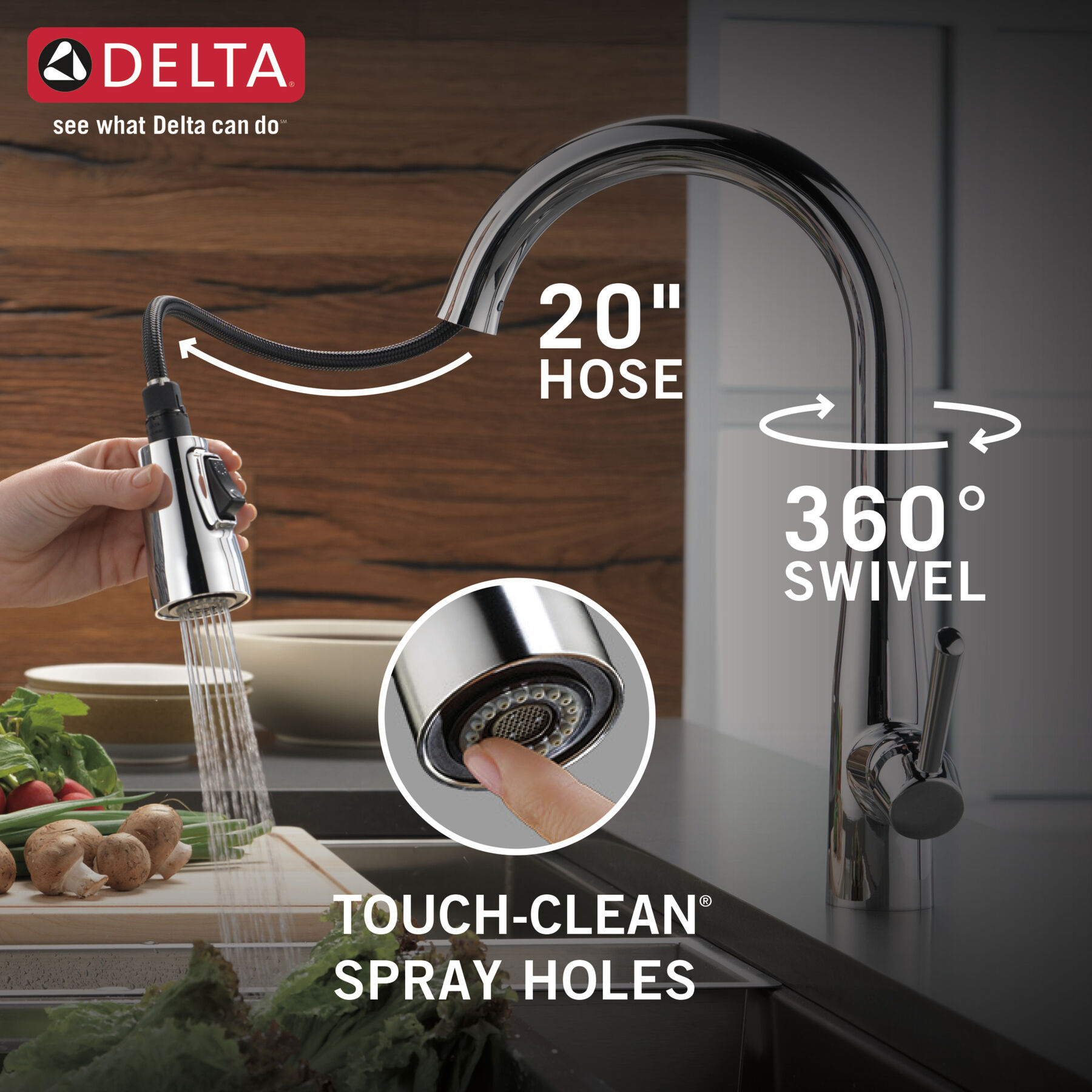 DELTA®
see what Delta can do℠

20"
HOSE

360°
SWIVEL

TOUCH-CLEAN®
SPRAY HOLES