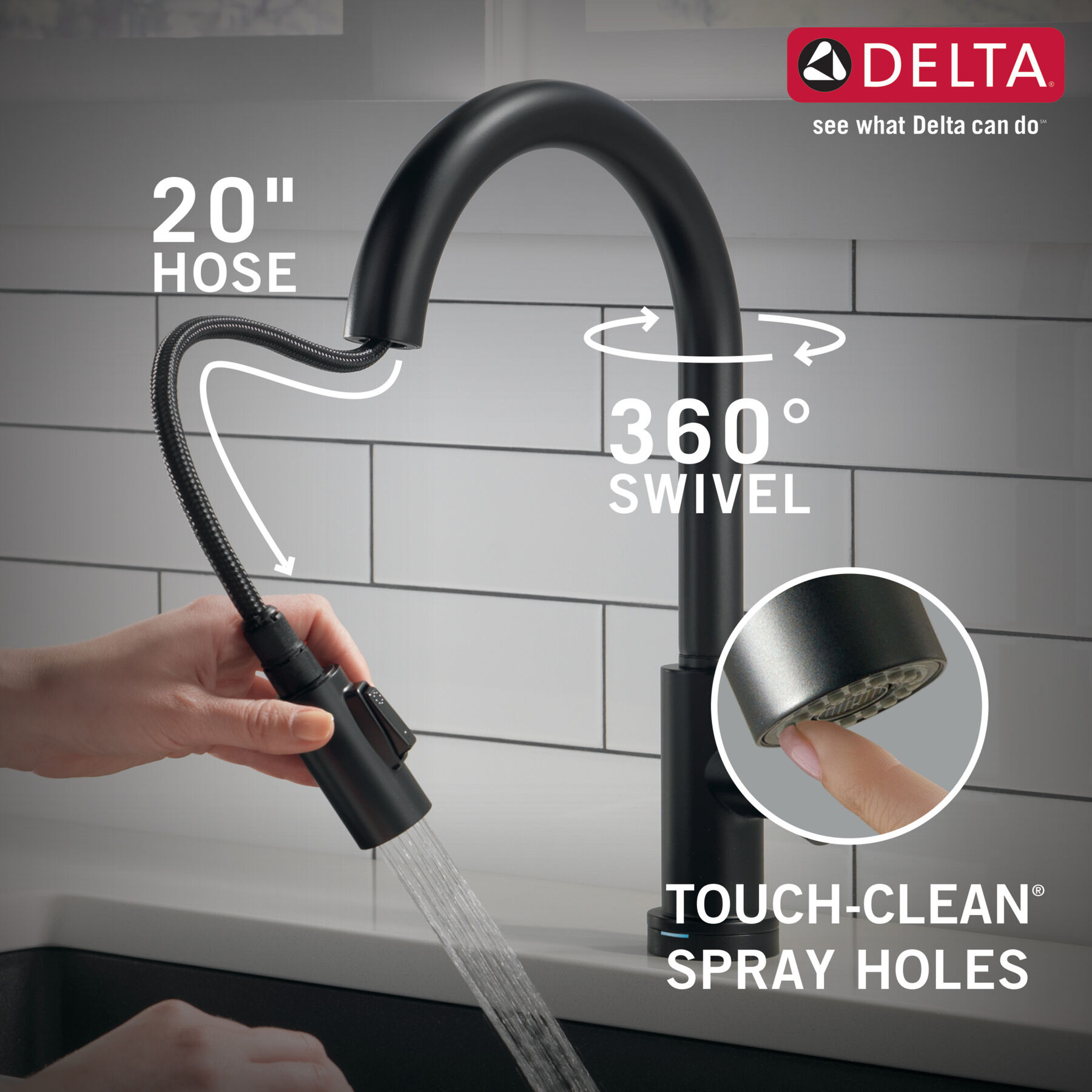 DELTA®
see what Delta can do℠

20"
HOSE

360°
SWIVEL

TOUCH-CLEAN®
SPRAY HOLES