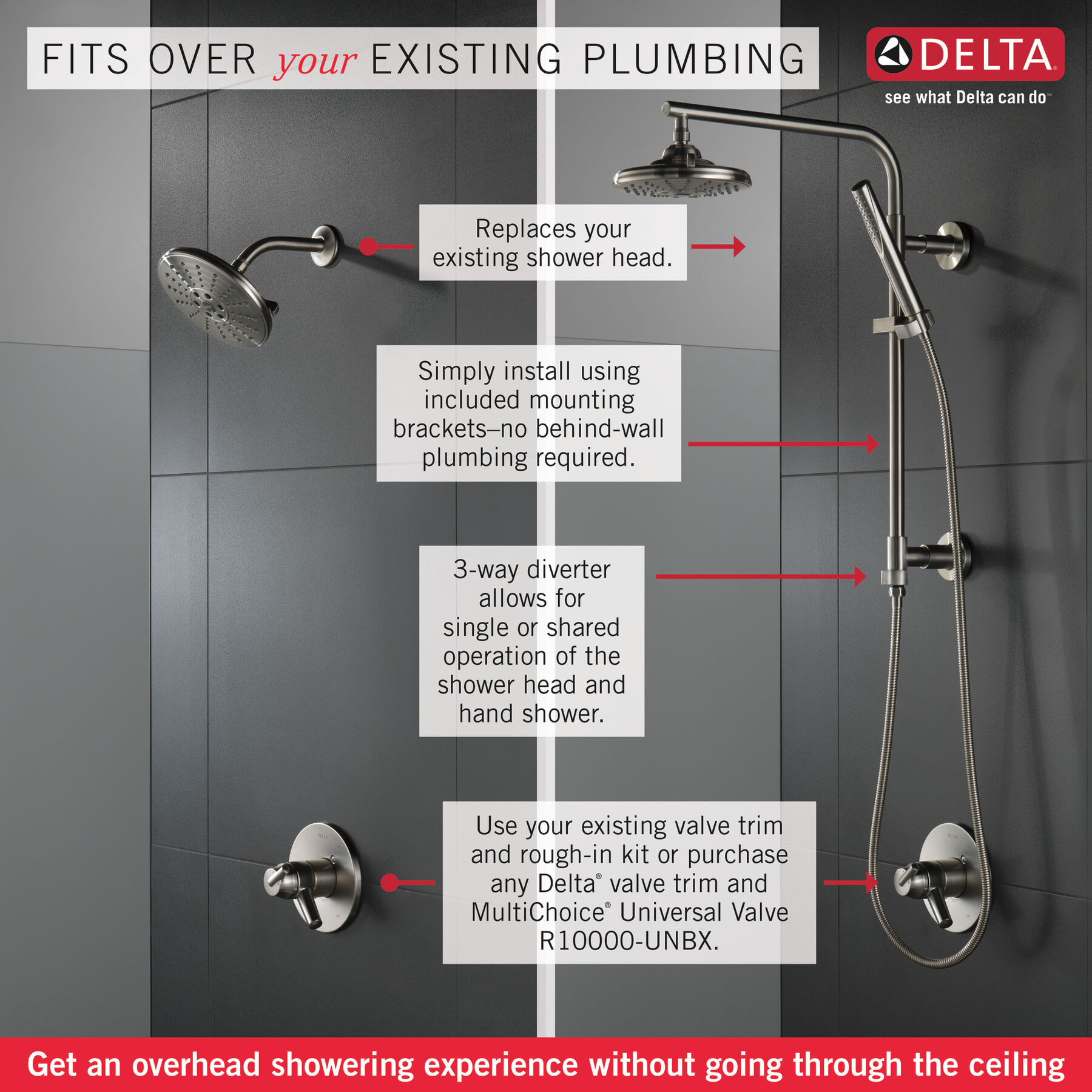 FITS OVER your EXISTING PLUMBING

DELTA®
see what Delta can do℠

Replaces your existing shower head.

Simply install using included mounting brackets–no behind-wall plumbing required.

3-way diverter allows for single or shared operation of the shower head and hand shower.

Use your existing valve trim and rough-in kit or purchase any Delta® valve trim and MultiChoice® Universal Valve R10000-UNBX.

Get an overhead showering experience without going through the ceiling