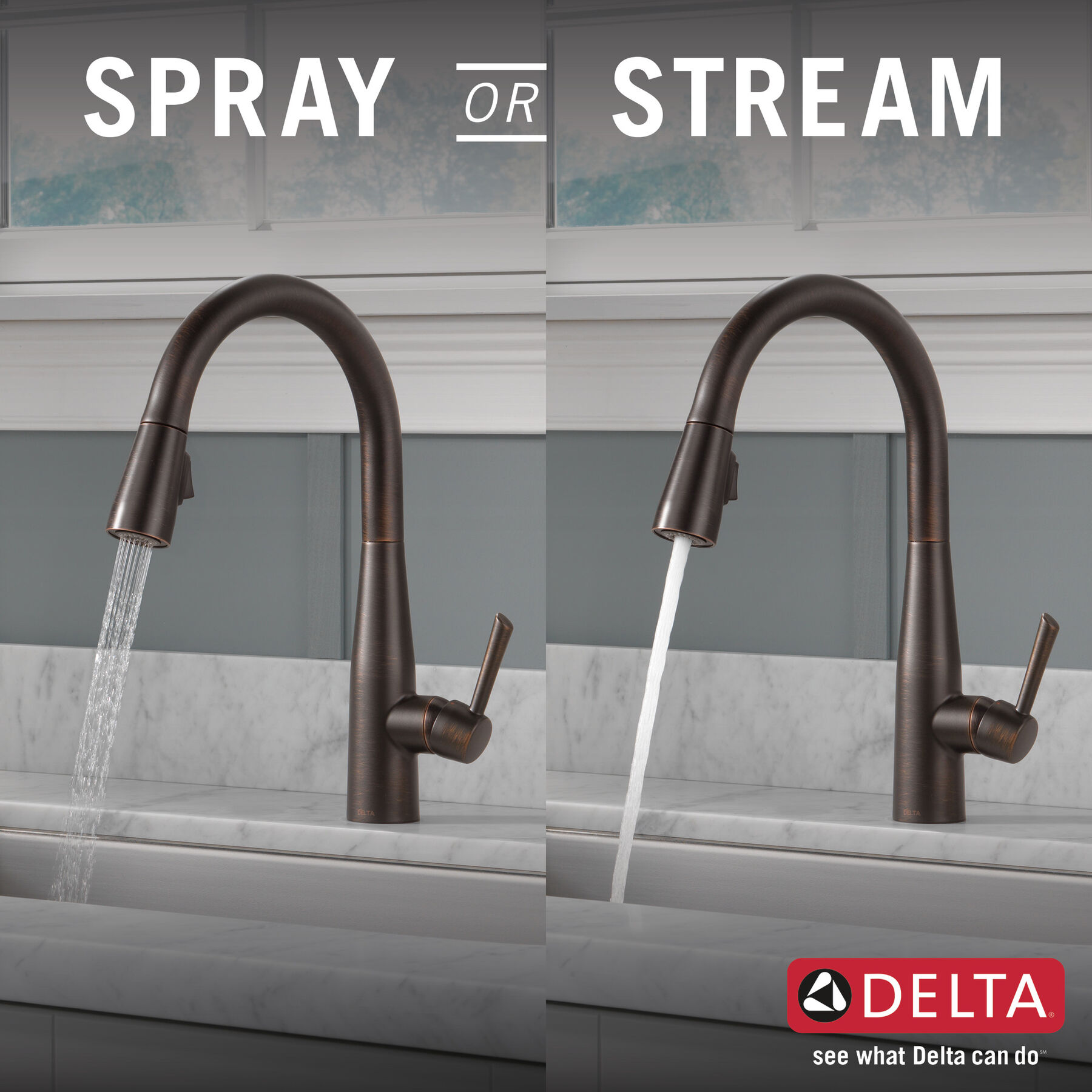 SPRAY OR STREAM

DELTA DELTA

DELTA®

see what Delta can do℠