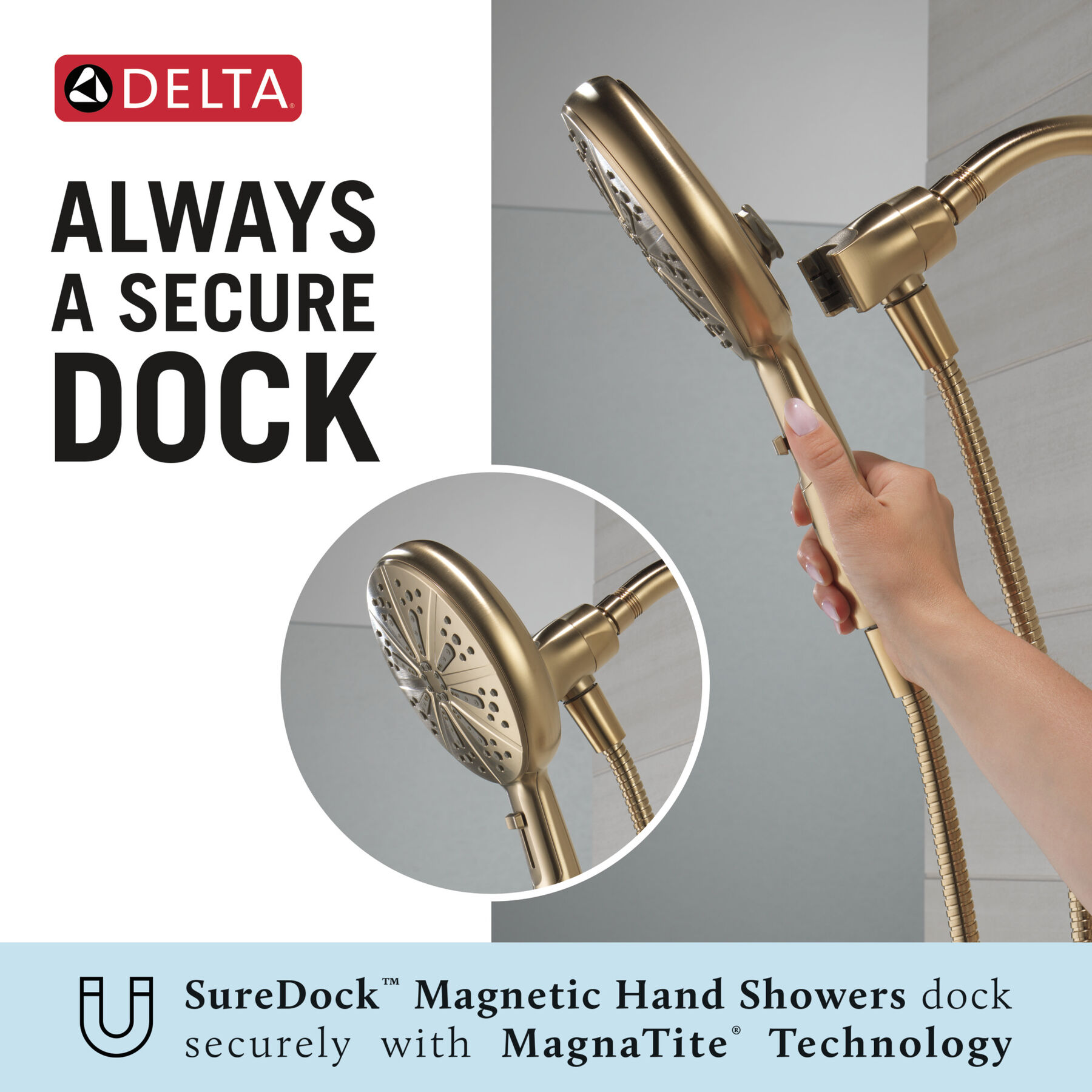 DELTA®

ALWAYS A SECURE DOCK

SureDock™ Magnetic Hand Showers dock securely with MagnaTite® Technology