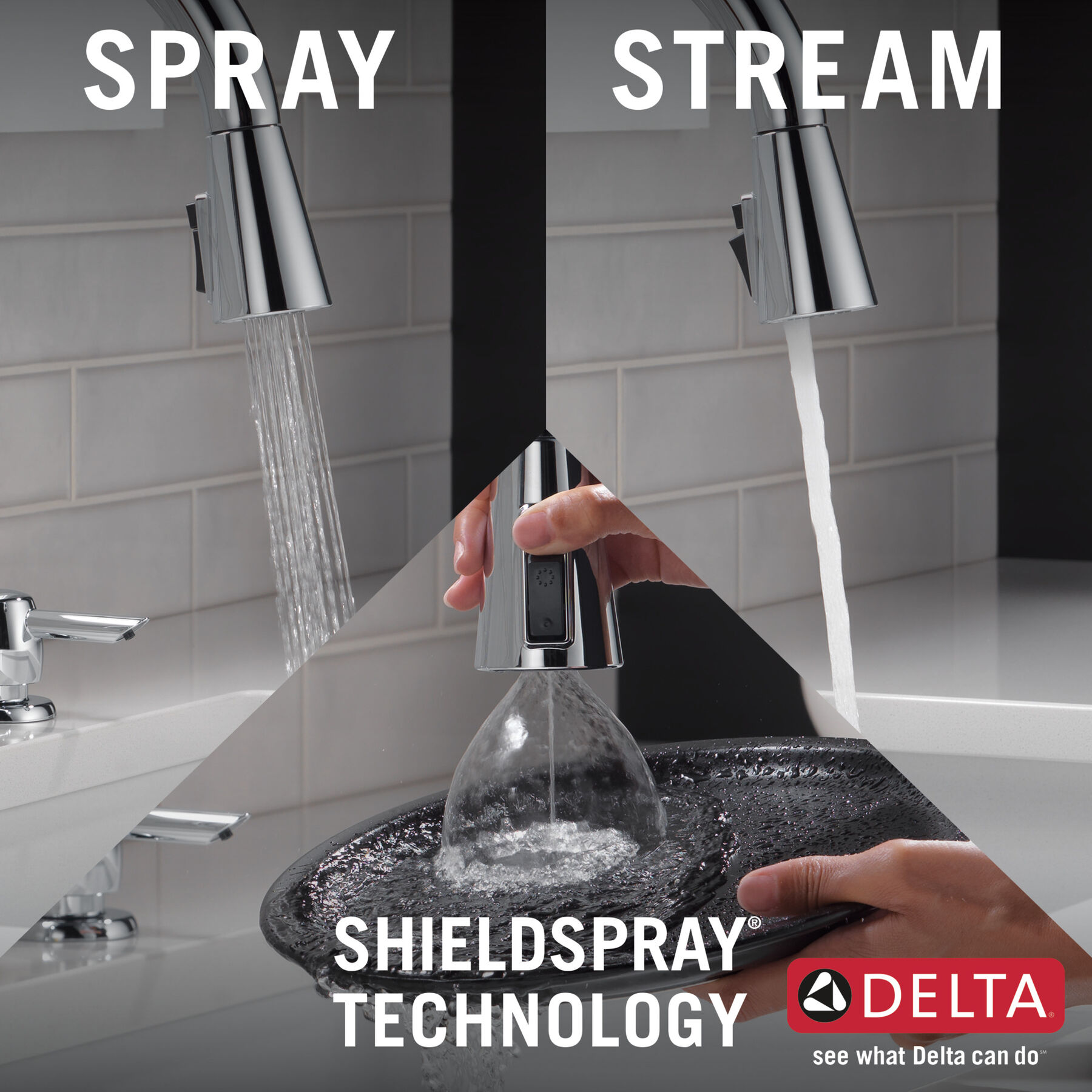 SPRAY

STREAM

SHIELDSPRAY®
TECHNOLOGY

DELTA®

see what Delta can do℠