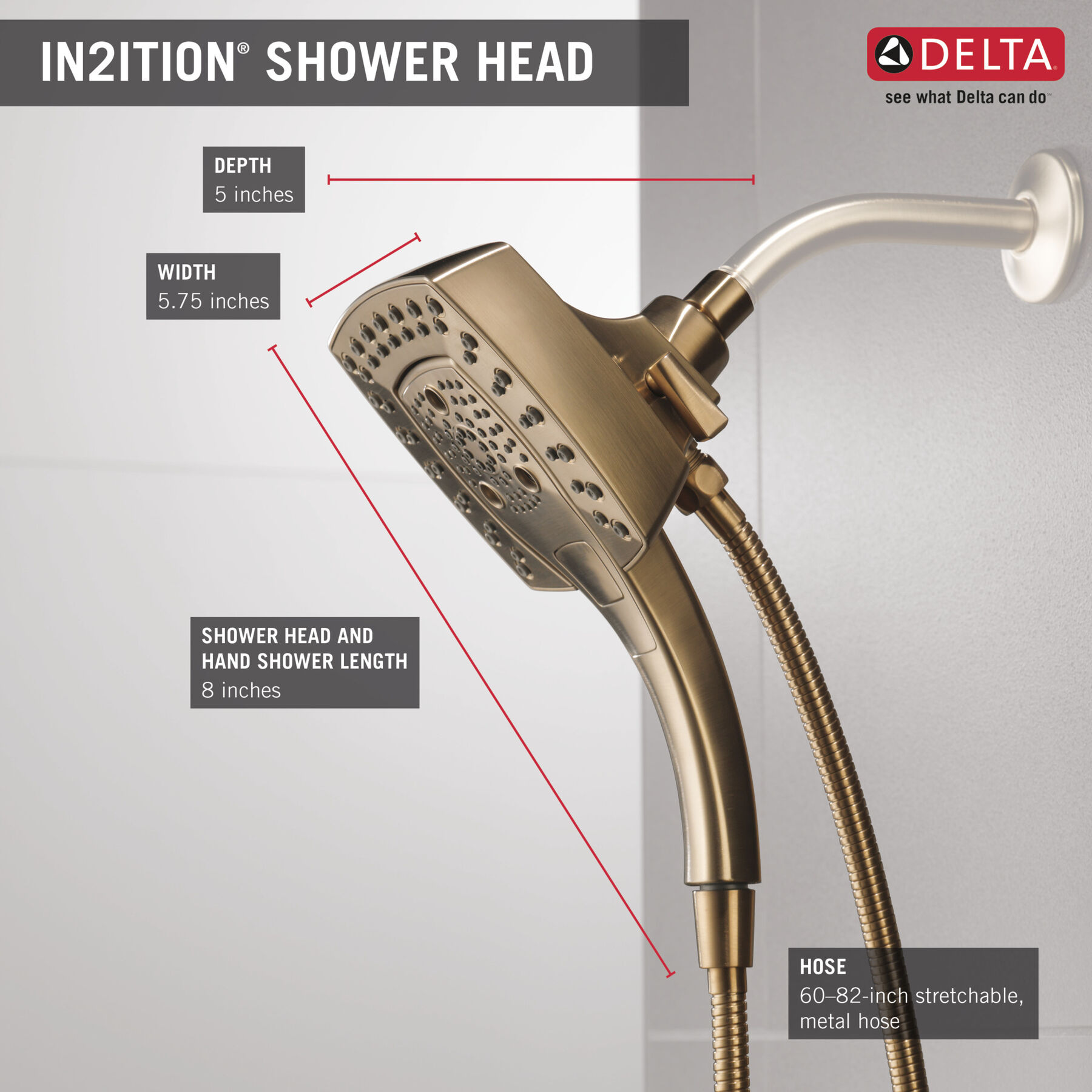 IN2ITION® SHOWER HEAD

DELTA®
see what Delta can do℠

DEPTH
5 inches

WIDTH
5.75 inches

SHOWER HEAD AND HAND SHOWER LENGTH
8 inches

HOSE
60–82-inch stretchable, metal hose