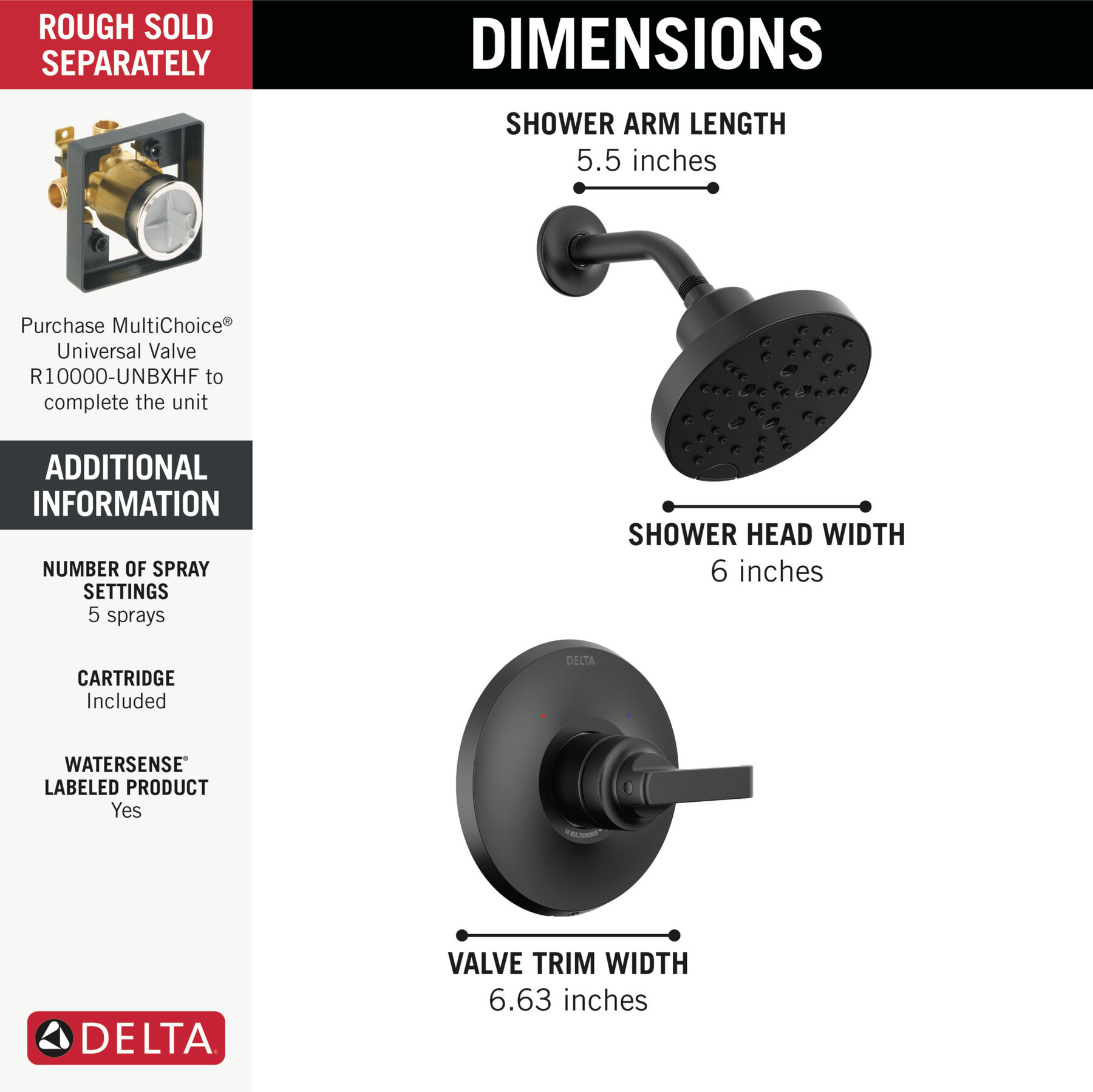 ROUGH SOLD SEPARATELY

Purchase MultiChoice® Universal Valve R10000-UNBXHF to complete the unit

ADDITIONAL INFORMATION

NUMBER OF SPRAY SETTINGS
5 sprays

CARTRIDGE
Included

WATERSENSE® LABELED PRODUCT
Yes

DELTA

DIMENSIONS

SHOWER ARM LENGTH
5.5 inches

SHOWER HEAD WIDTH
6 inches

DELTA

14 MULTICHOICE

VALVE TRIM WIDTH
6.63 inches