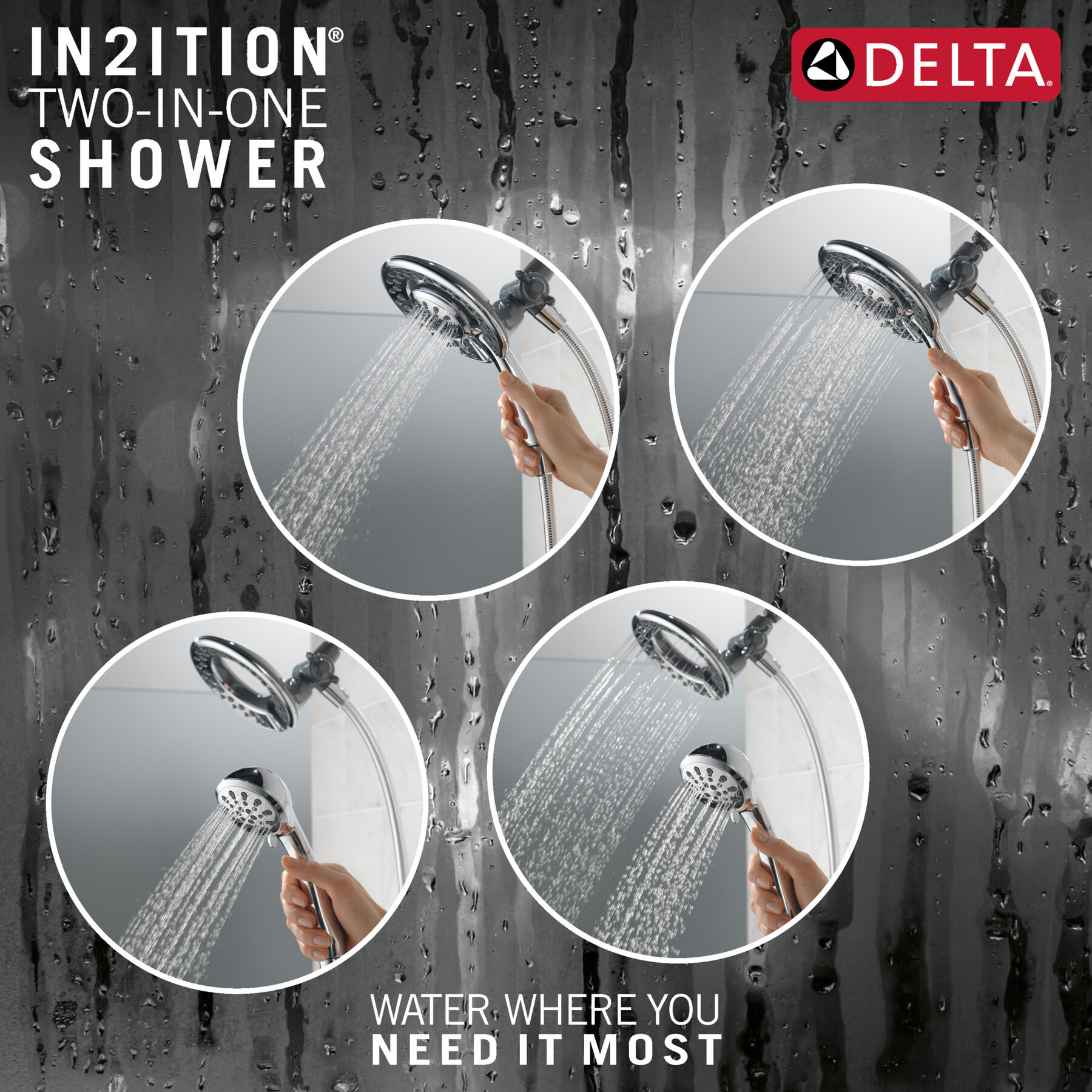 IN2ITION®
TWO-IN-ONE
SHOWER

DELTA®

WATER WHERE YOU
NEED IT MOST