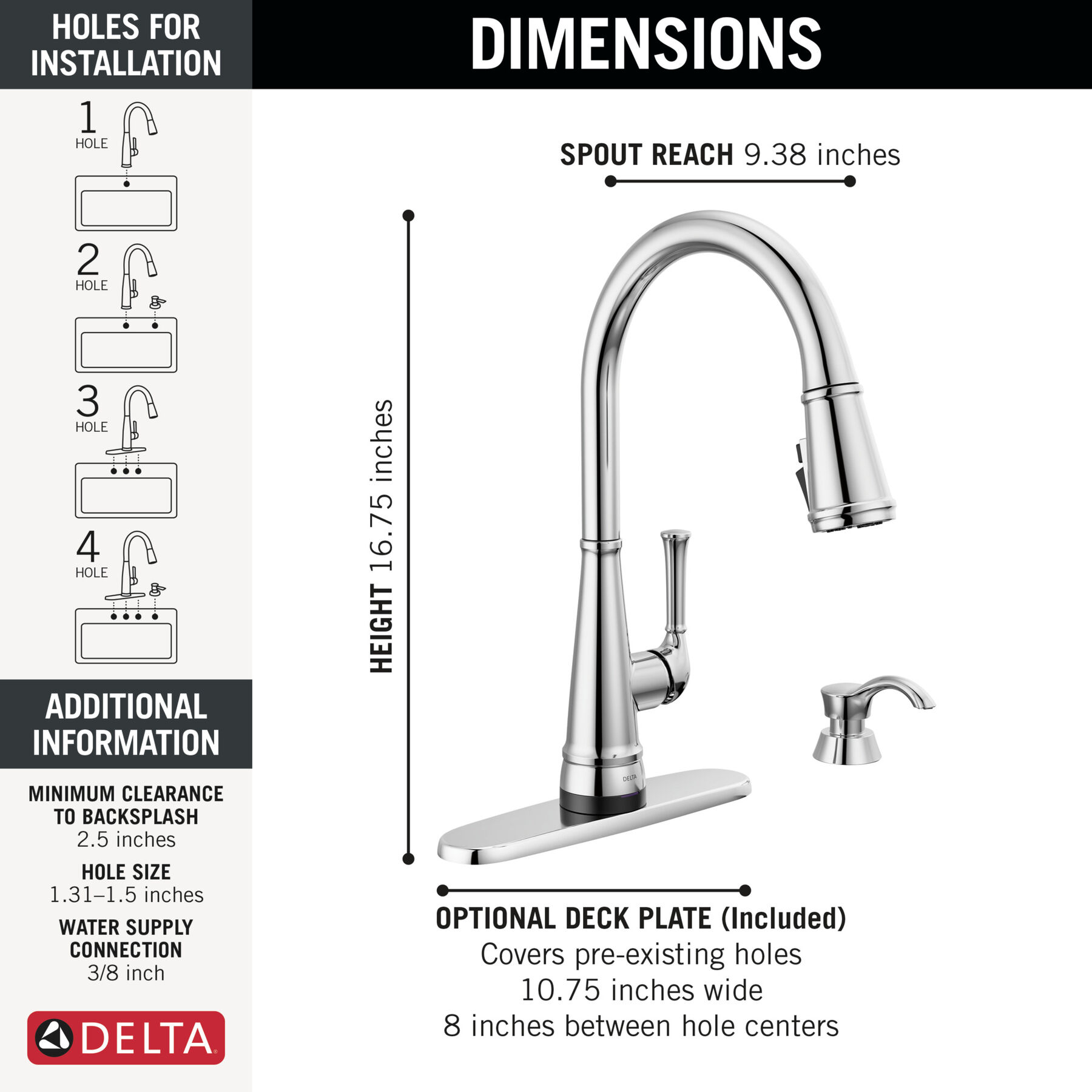 HOLES FOR INSTALLATION

1 HOLE

2 HOLE

3 HOLE

4 HOLE

ADDITIONAL INFORMATION

MINIMUM CLEARANCE TO BACKSPLASH
2.5 inches

HOLE SIZE
1.31–1.5 inches

WATER SUPPLY CONNECTION
3/8 inch

DELTA

DIMENSIONS

SPOUT REACH 9.38 inches

HEIGHT 16.75 inches

DELTA

OPTIONAL DECK PLATE (Included)
Covers pre-existing holes
10.75 inches wide
8 inches between hole centers