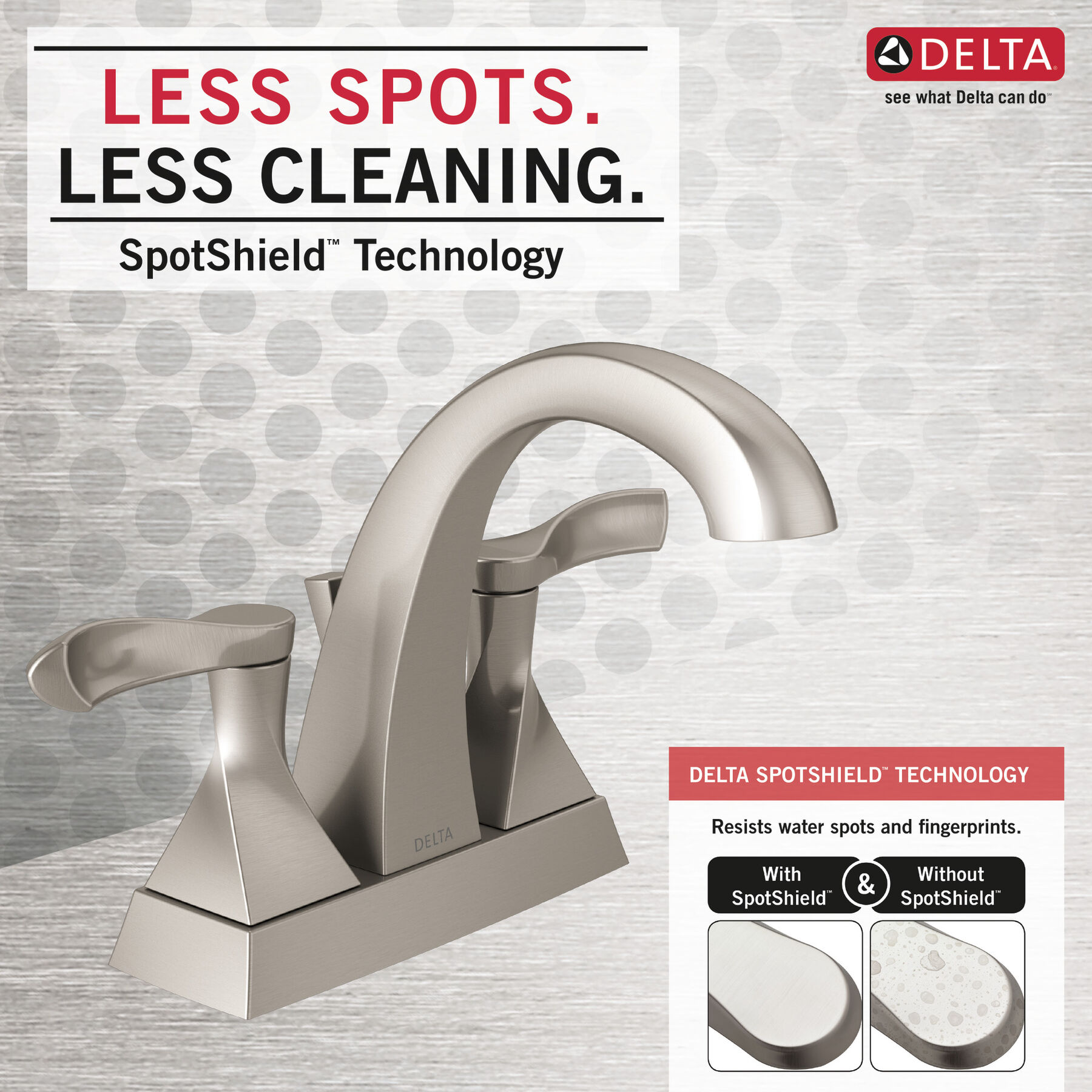 LESS SPOTS.
LESS CLEANING.

SpotShield™ Technology

DELTA
see what Delta can do℠

DELTA

DELTA SPOTSHIELD™ TECHNOLOGY

Resists water spots and fingerprints.

With SpotShield™ & Without SpotShield™