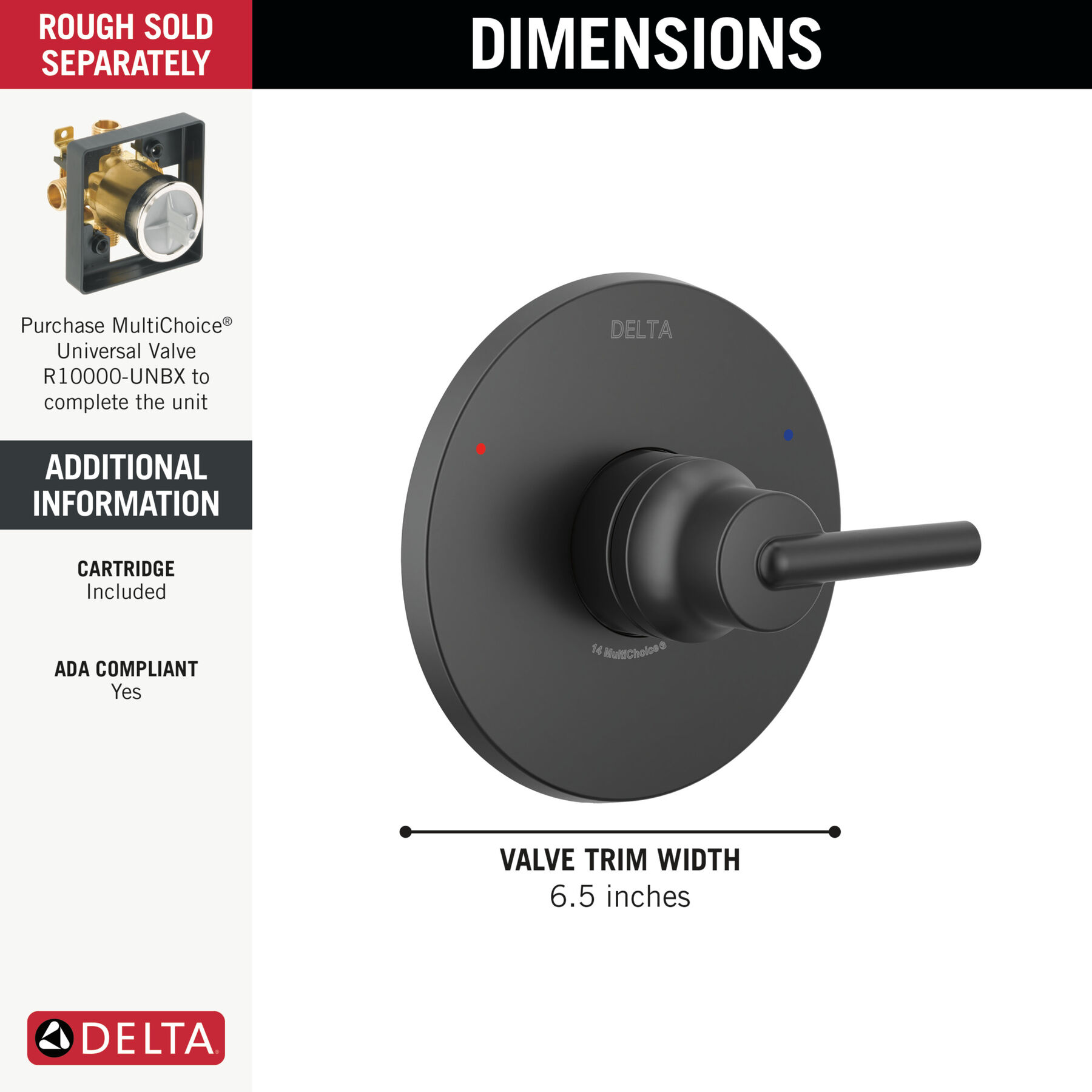 ROUGH SOLD SEPARATELY

Purchase MultiChoice® Universal Valve R10000-UNBX to complete the unit

ADDITIONAL INFORMATION

CARTRIDGE
Included

ADA COMPLIANT
Yes

DELTA

DIMENSIONS

DELTA

14 MultiChoice®

VALVE TRIM WIDTH
6.5 inches