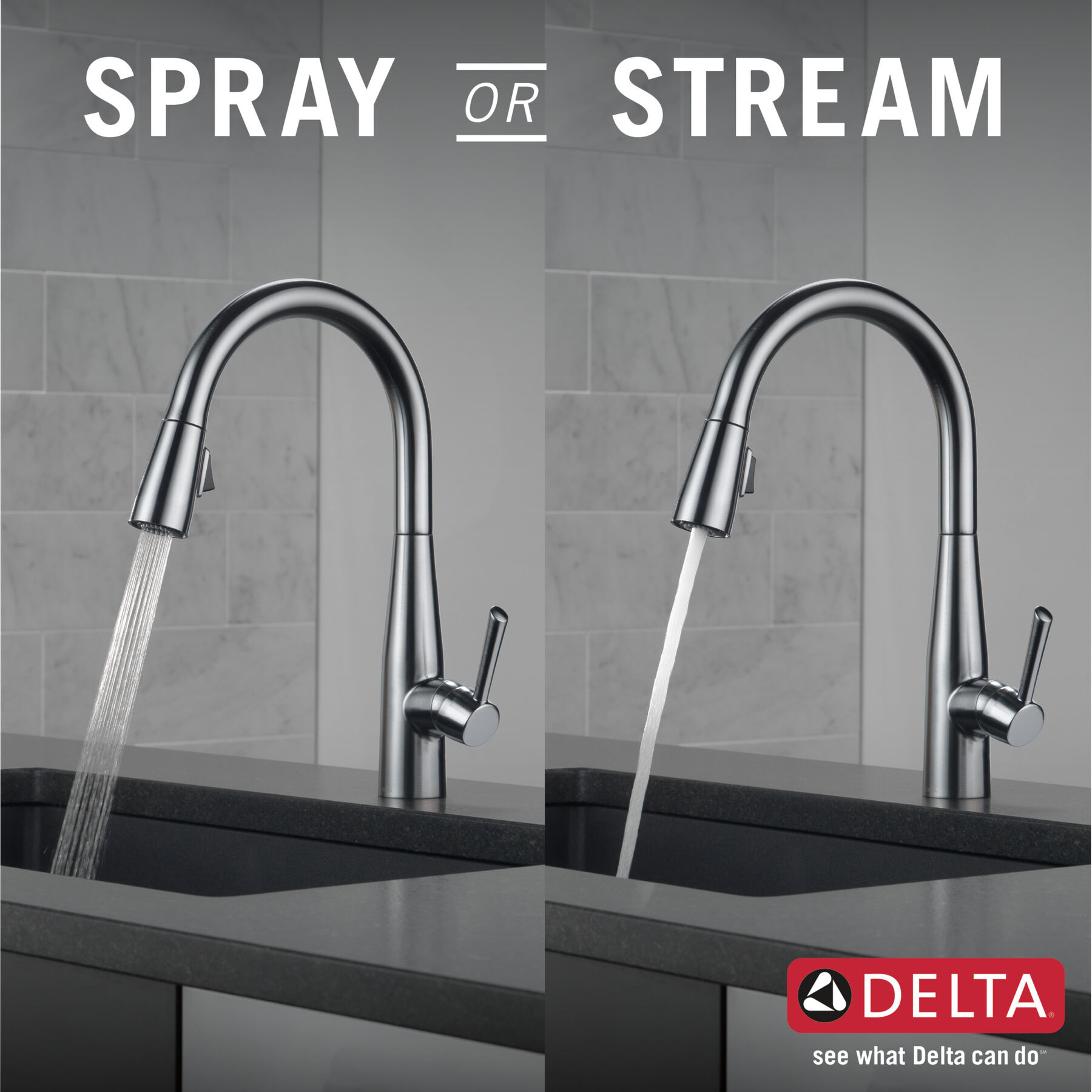 SPRAY OR STREAM

DELTA®

see what Delta can do℠