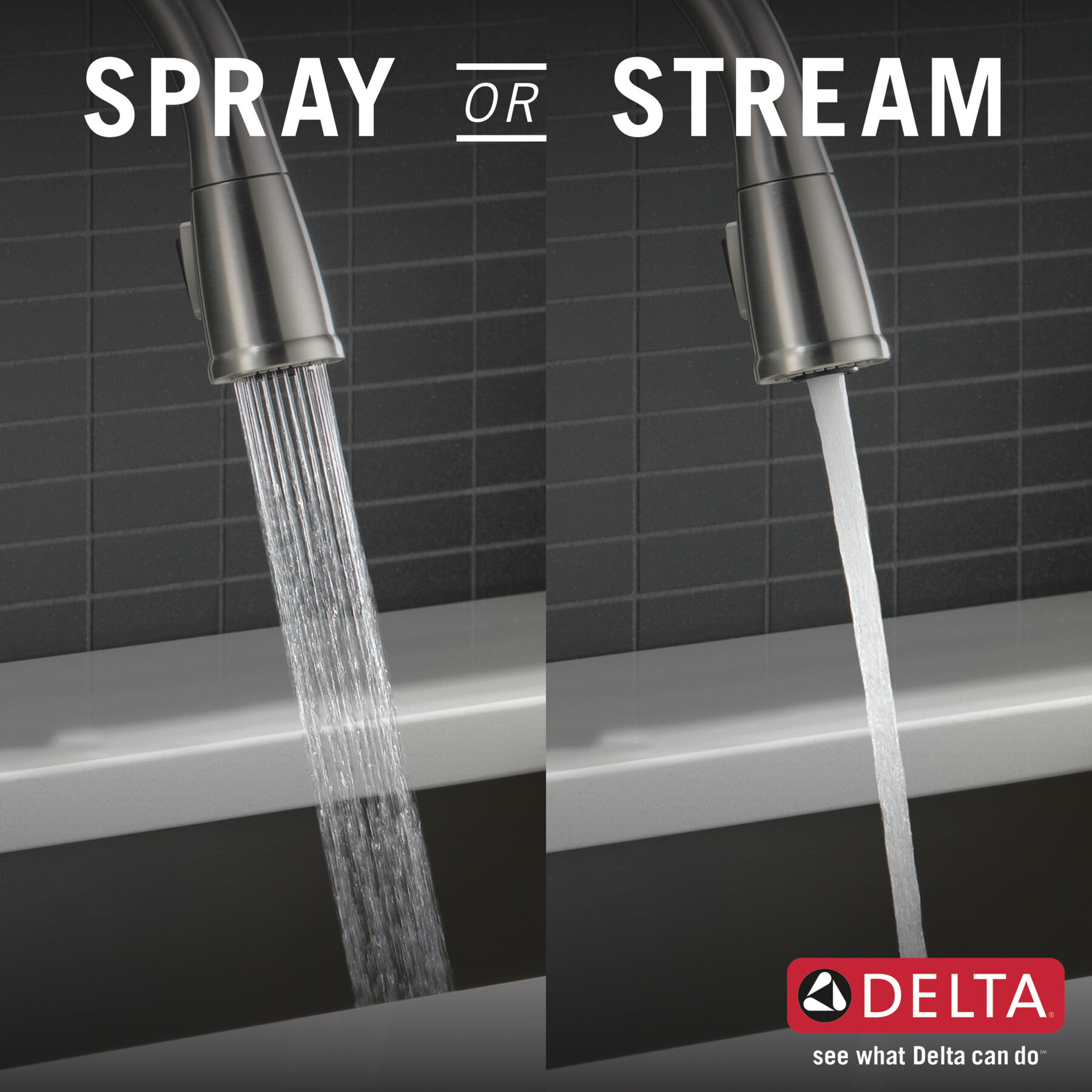 SPRAY OR STREAM

DELTA®

see what Delta can do℠