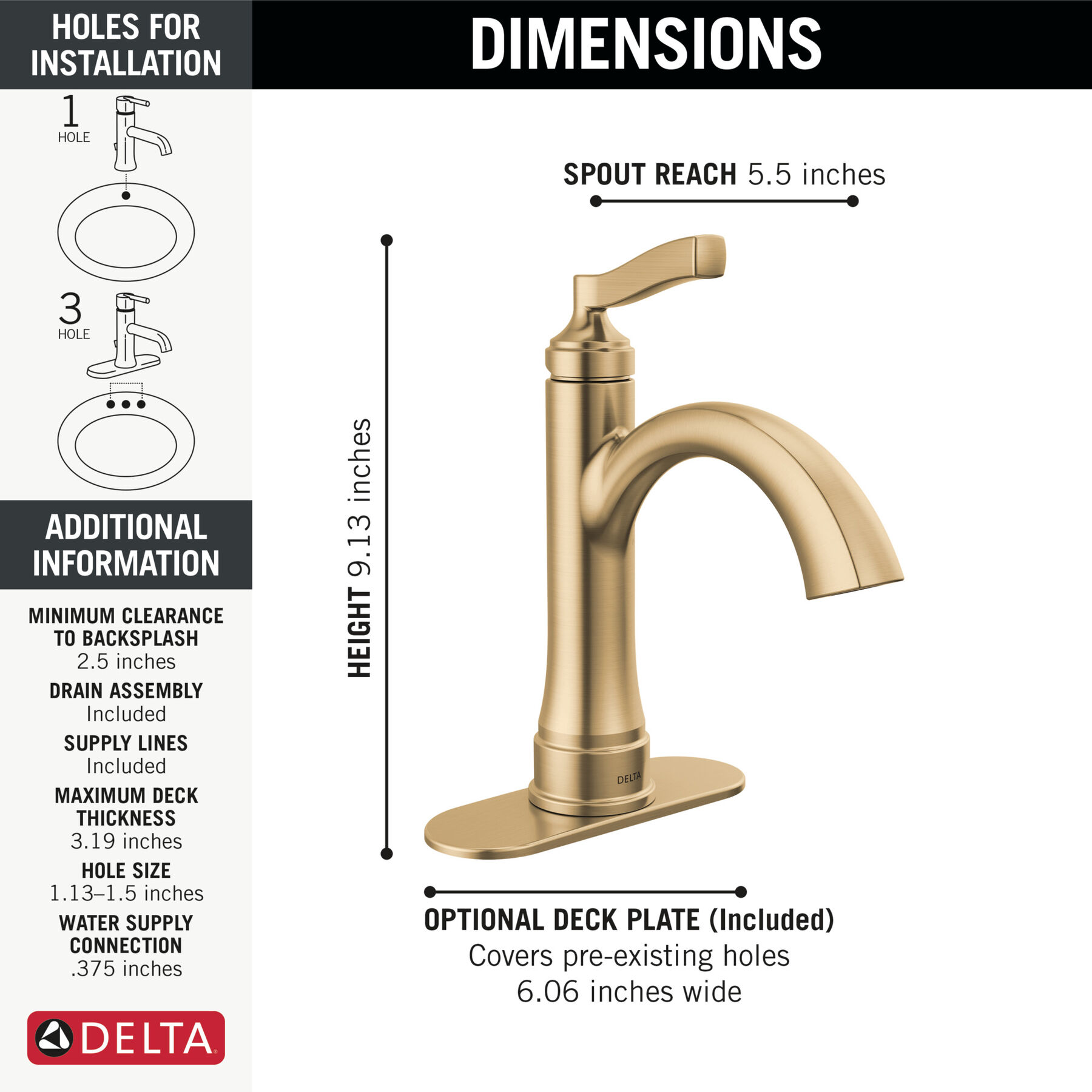 HOLES FOR INSTALLATION

1 HOLE

3 HOLE

ADDITIONAL INFORMATION

MINIMUM CLEARANCE TO BACKSPLASH
2.5 inches

DRAIN ASSEMBLY
Included

SUPPLY LINES
Included

MAXIMUM DECK THICKNESS
3.19 inches

HOLE SIZE
1.13–1.5 inches

WATER SUPPLY CONNECTION
.375 inches

DELTA

DIMENSIONS

SPOUT REACH 5.5 inches

HEIGHT 9.13 inches

DELTA

OPTIONAL DECK PLATE (Included)
Covers pre-existing holes
6.06 inches wide