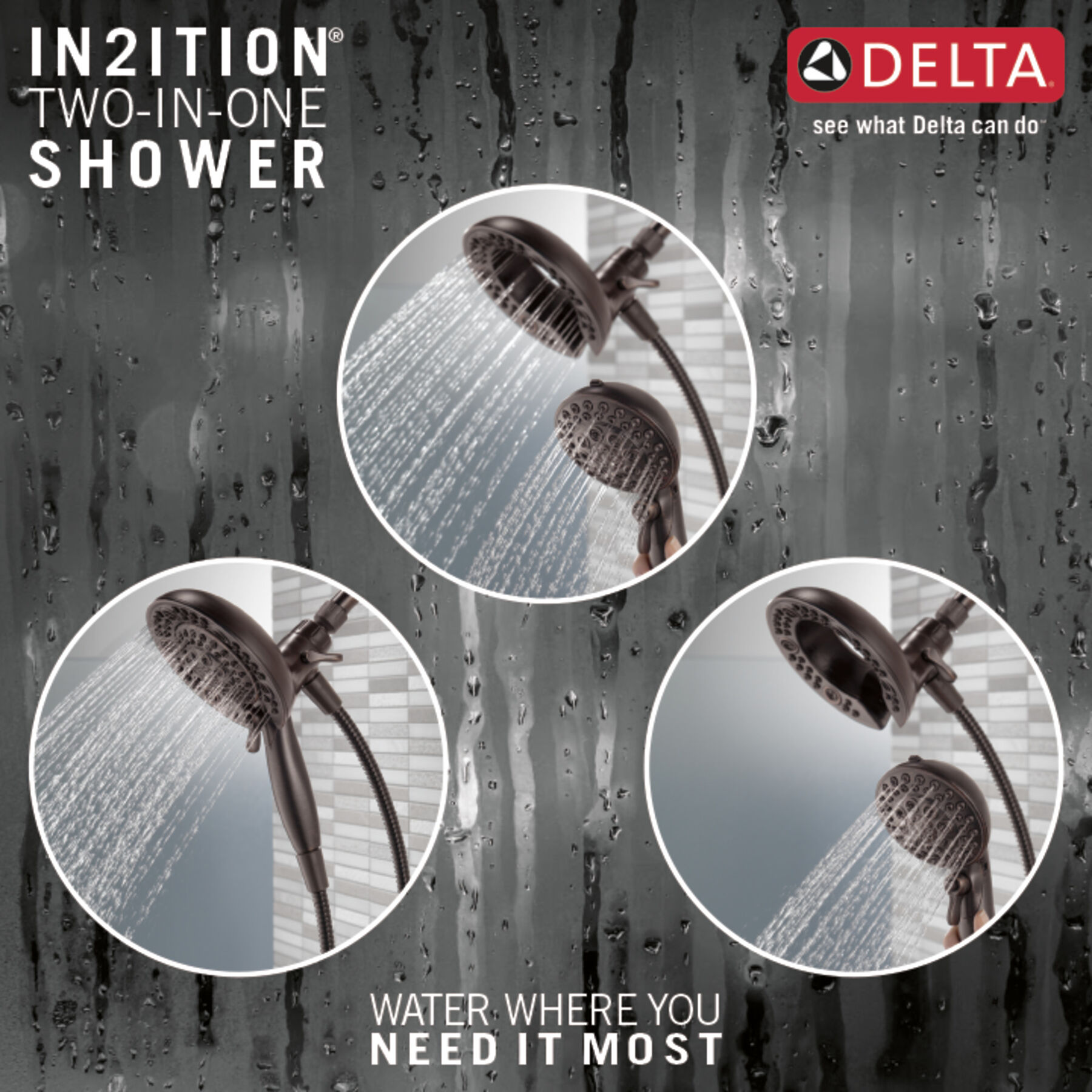 IN2ITION®
TWO-IN-ONE
SHOWER

DELTA
see what Delta can do™

WATER WHERE YOU
NEED IT MOST