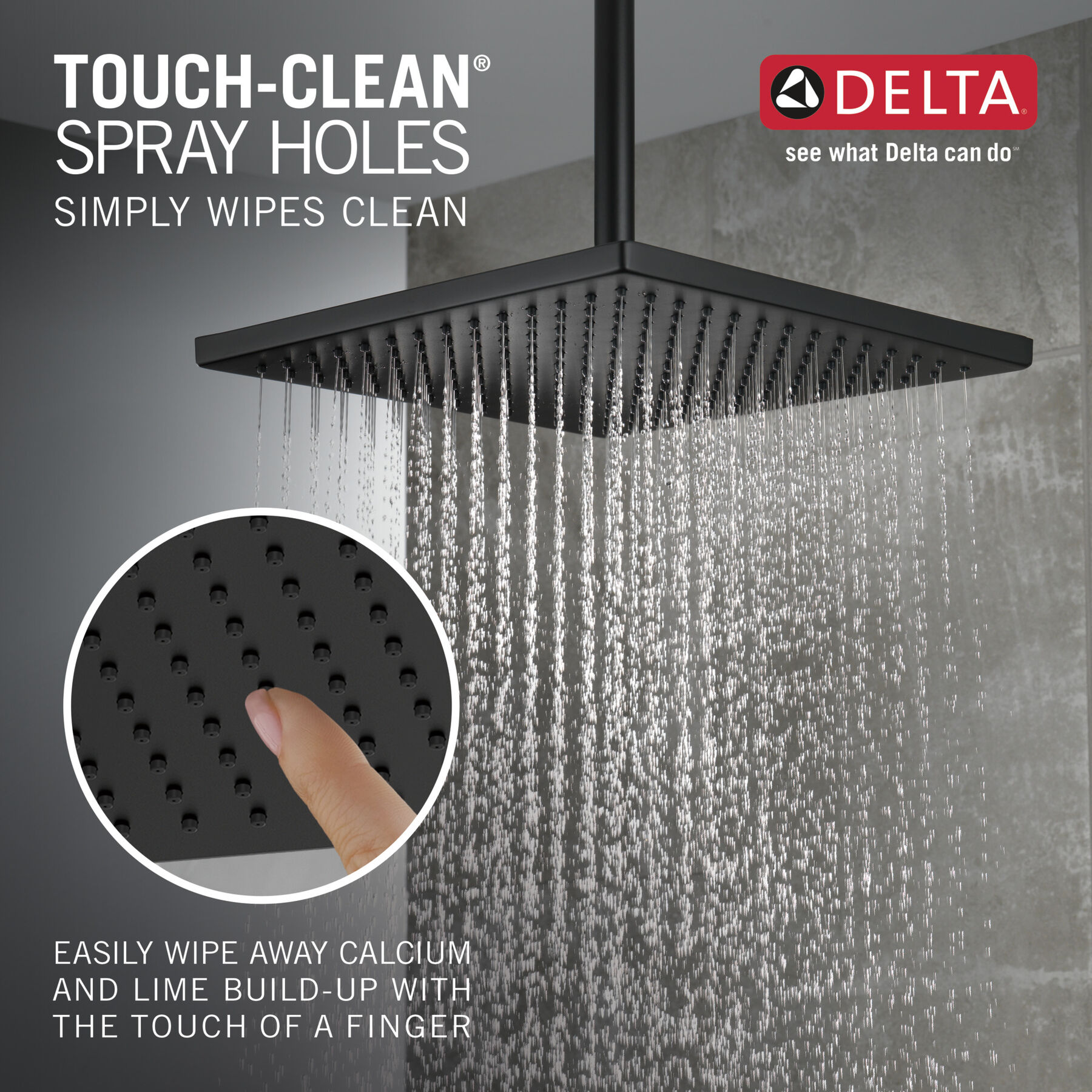 TOUCH-CLEAN®
SPRAY HOLES
SIMPLY WIPES CLEAN

DELTA®
see what Delta can do℠

EASILY WIPE AWAY CALCIUM AND LIME BUILD-UP WITH THE TOUCH OF A FINGER