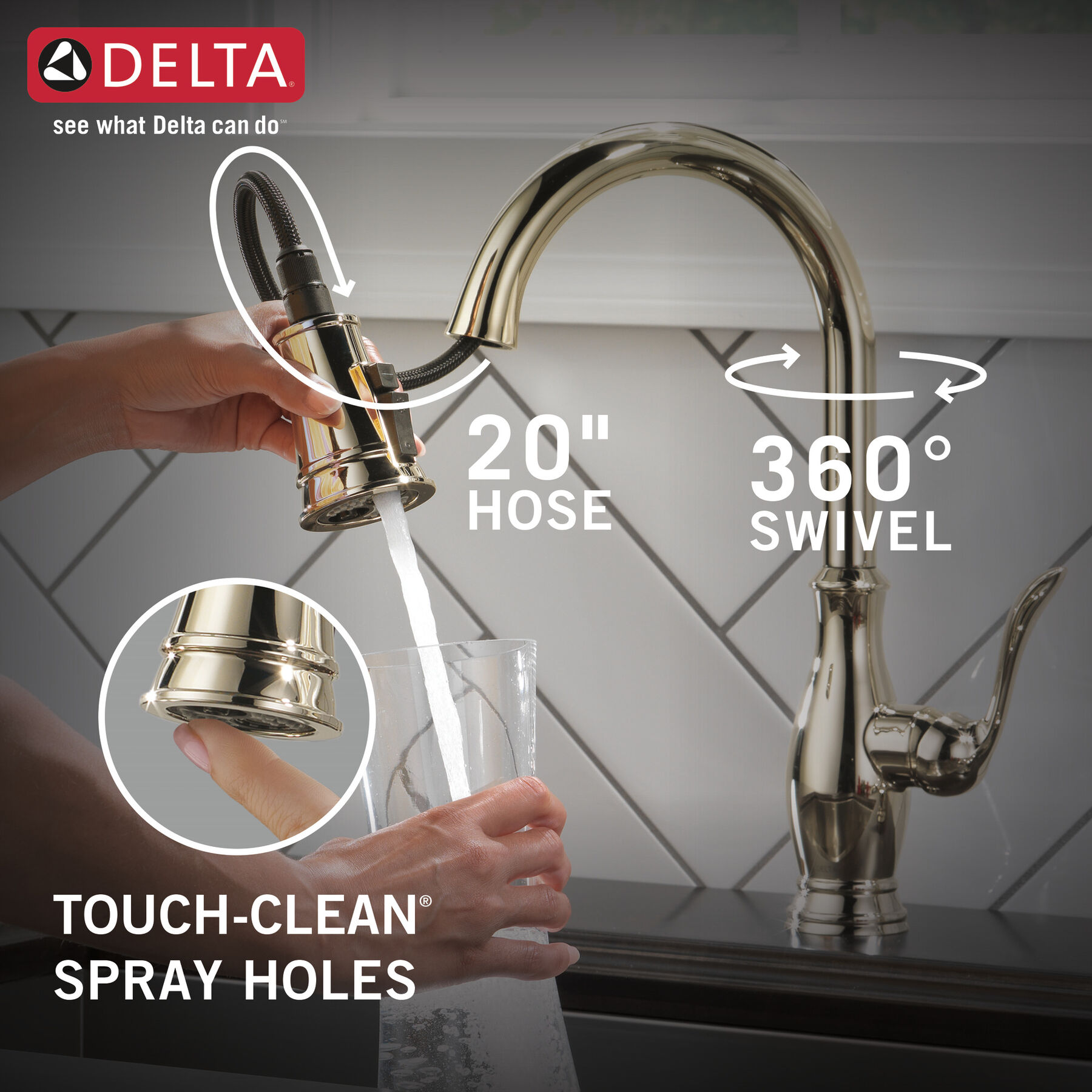 DELTA®
see what Delta can do℠

20"
HOSE

360°
SWIVEL

TOUCH-CLEAN®
SPRAY HOLES