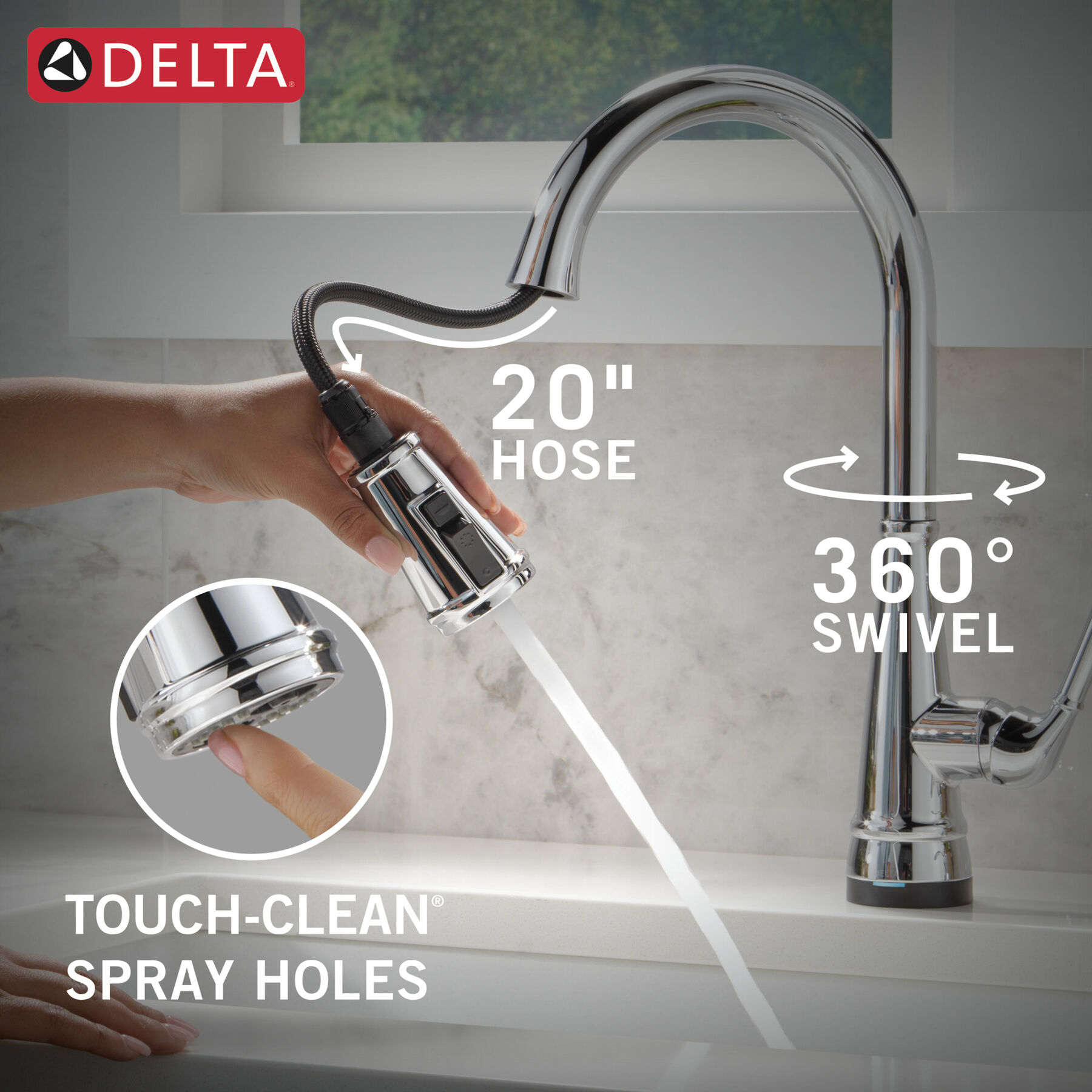 DELTA®

20"
HOSE

360°
SWIVEL

TOUCH-CLEAN®
SPRAY HOLES