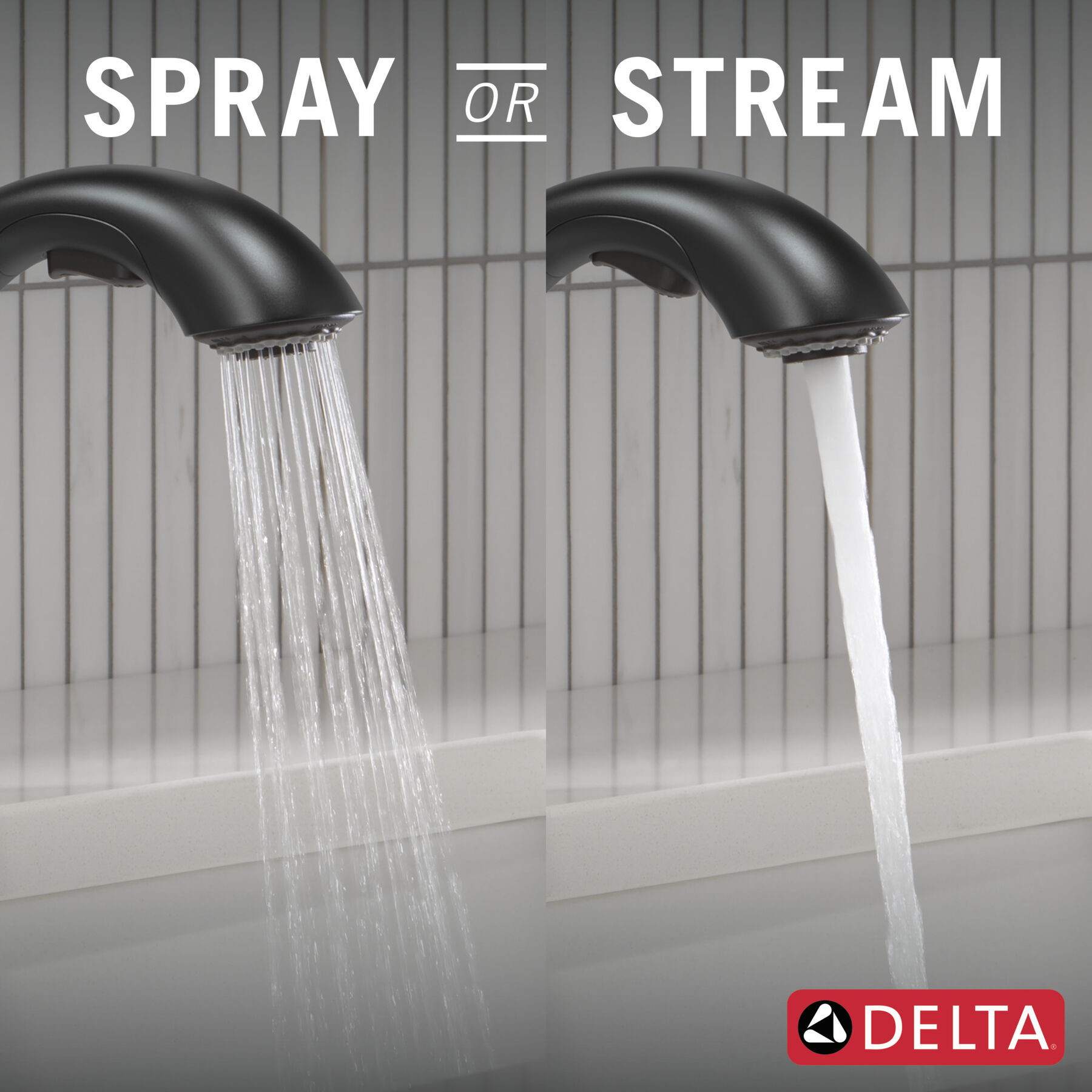 SPRAY OR STREAM

DELTA®