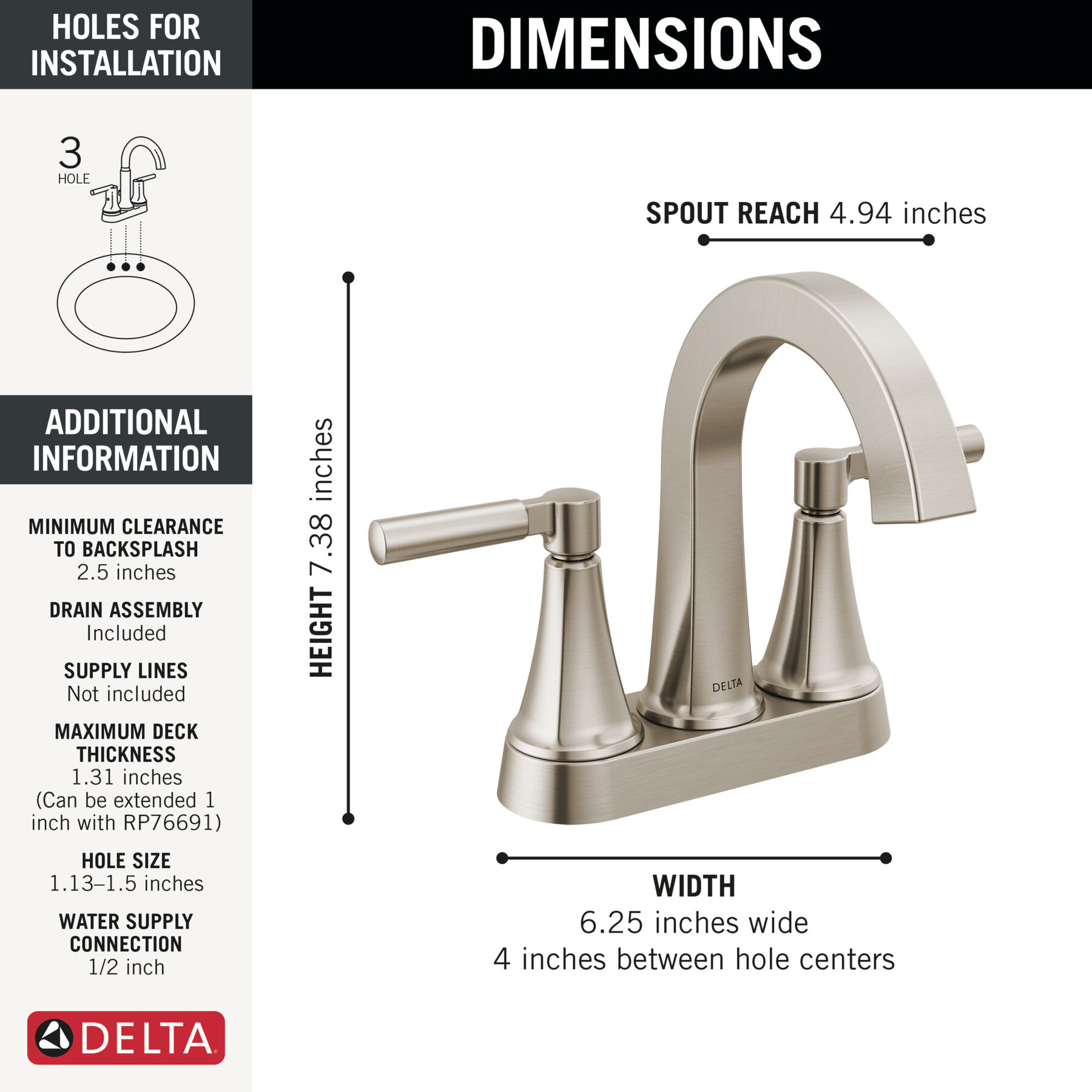 HOLES FOR INSTALLATION

3
HOLE

ADDITIONAL INFORMATION

MINIMUM CLEARANCE TO BACKSPLASH
2.5 inches

DRAIN ASSEMBLY
Included

SUPPLY LINES
Not included

MAXIMUM DECK THICKNESS
1.31 inches
(Can be extended 1 inch with RP76691)

HOLE SIZE
1.13–1.5 inches

WATER SUPPLY CONNECTION
1/2 inch

DELTA

DIMENSIONS

SPOUT REACH 4.94 inches

HEIGHT 7.38 inches

DELTA

WIDTH
6.25 inches wide
4 inches between hole centers