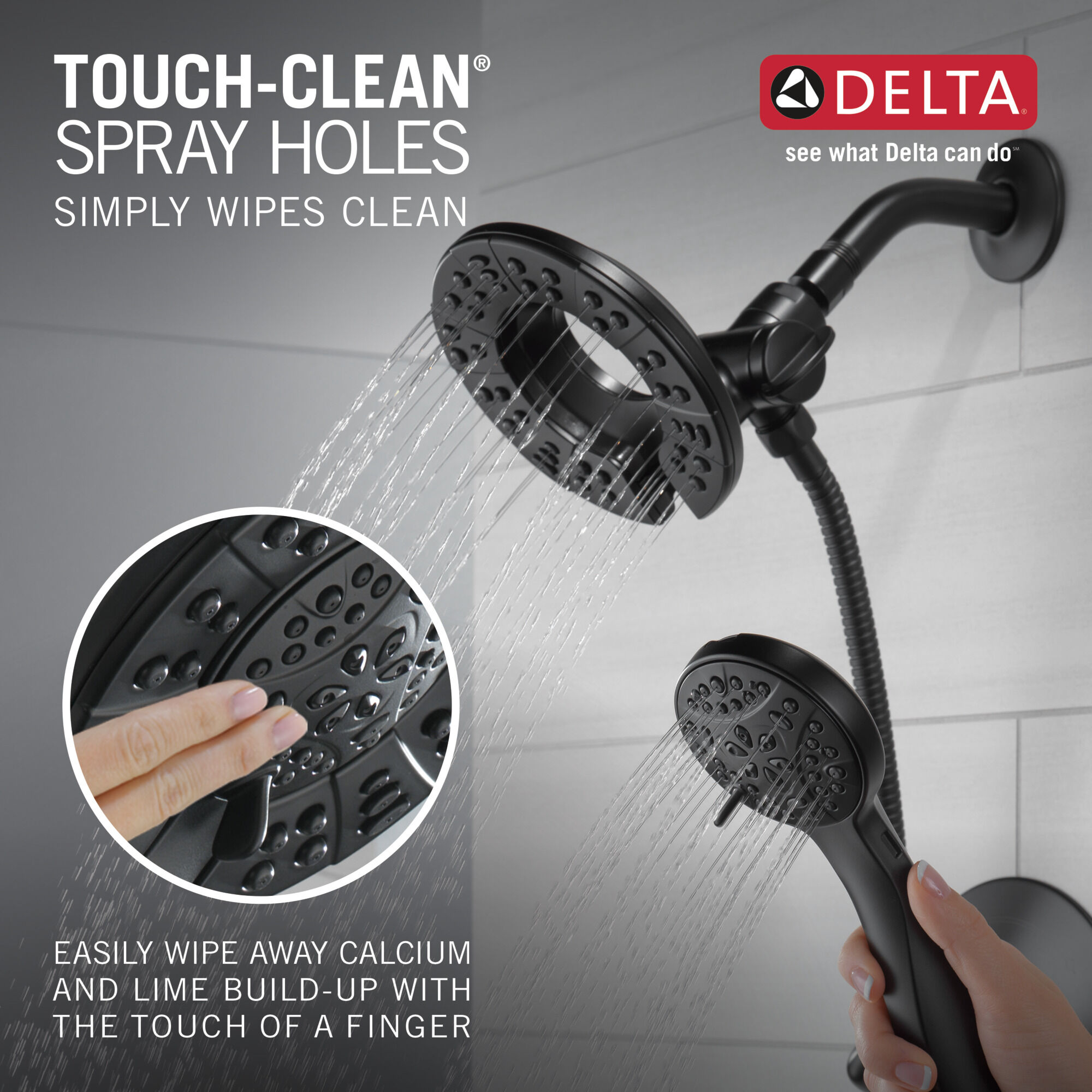 TOUCH-CLEAN®
SPRAY HOLES
SIMPLY WIPES CLEAN

DELTA®
see what Delta can do℠

EASILY WIPE AWAY CALCIUM AND LIME BUILD-UP WITH THE TOUCH OF A FINGER