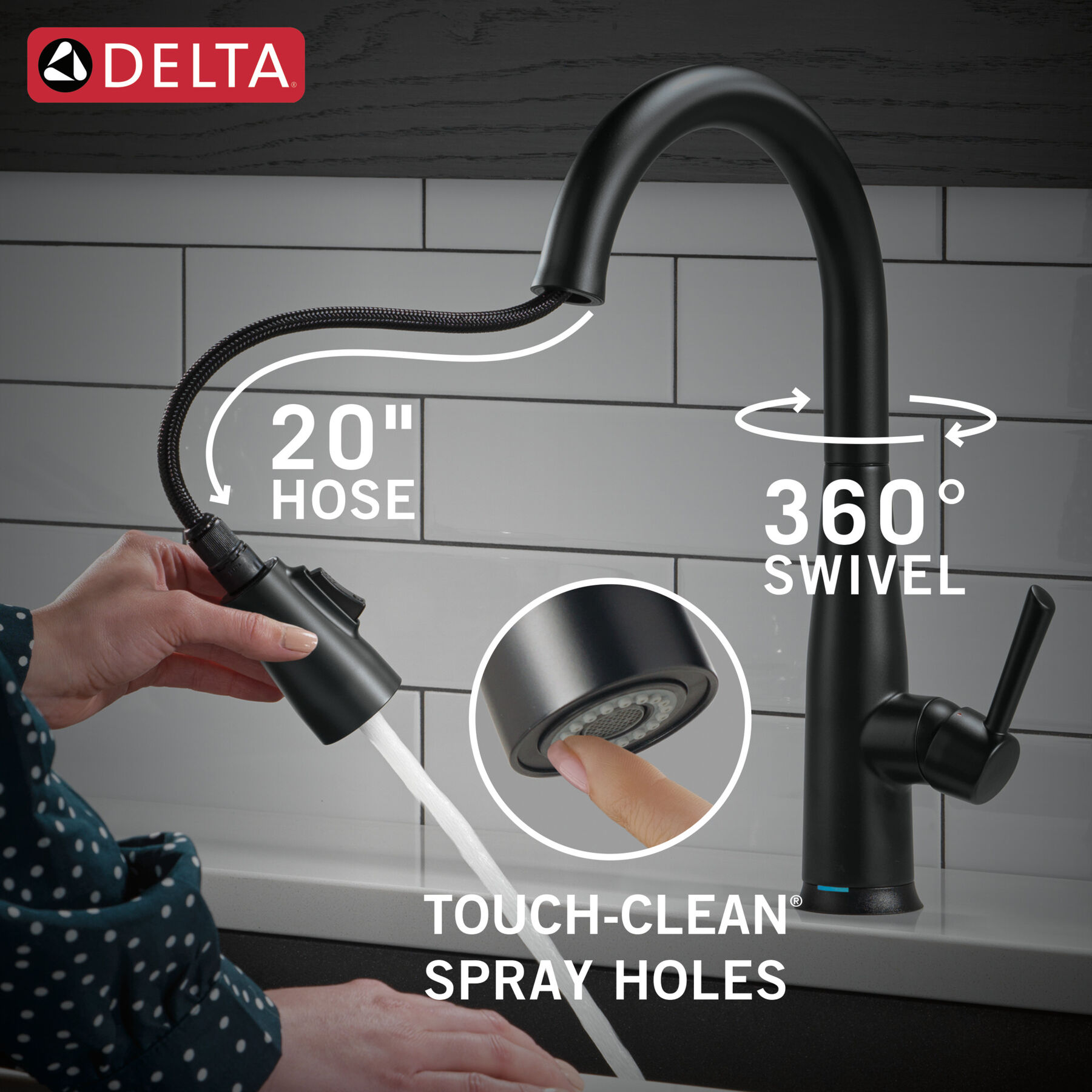 DELTA®

20"
HOSE

360°
SWIVEL

TOUCH-CLEAN®
SPRAY HOLES