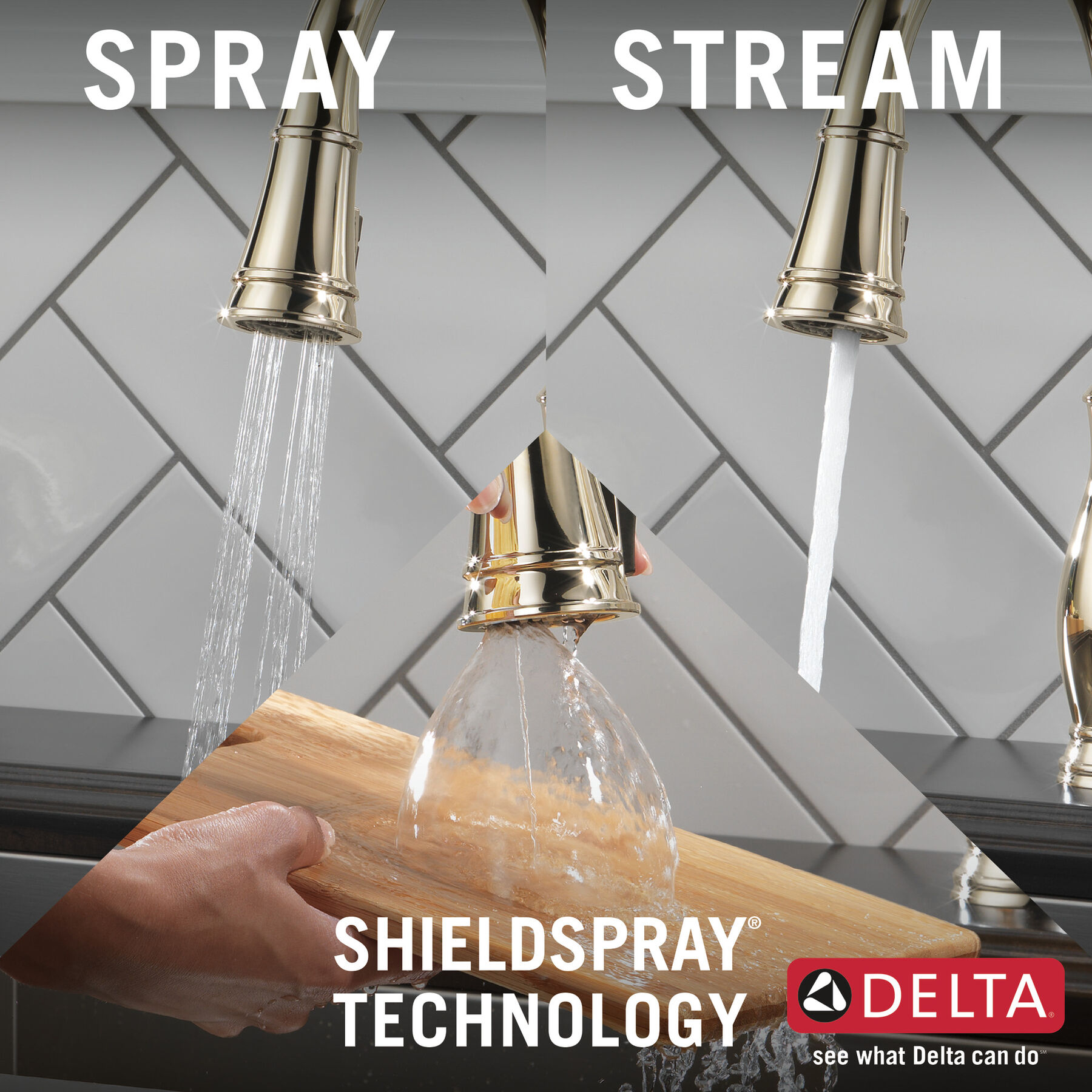 SPRAY

STREAM

SHIELDSPRAY®
TECHNOLOGY

DELTA®
see what Delta can do℠