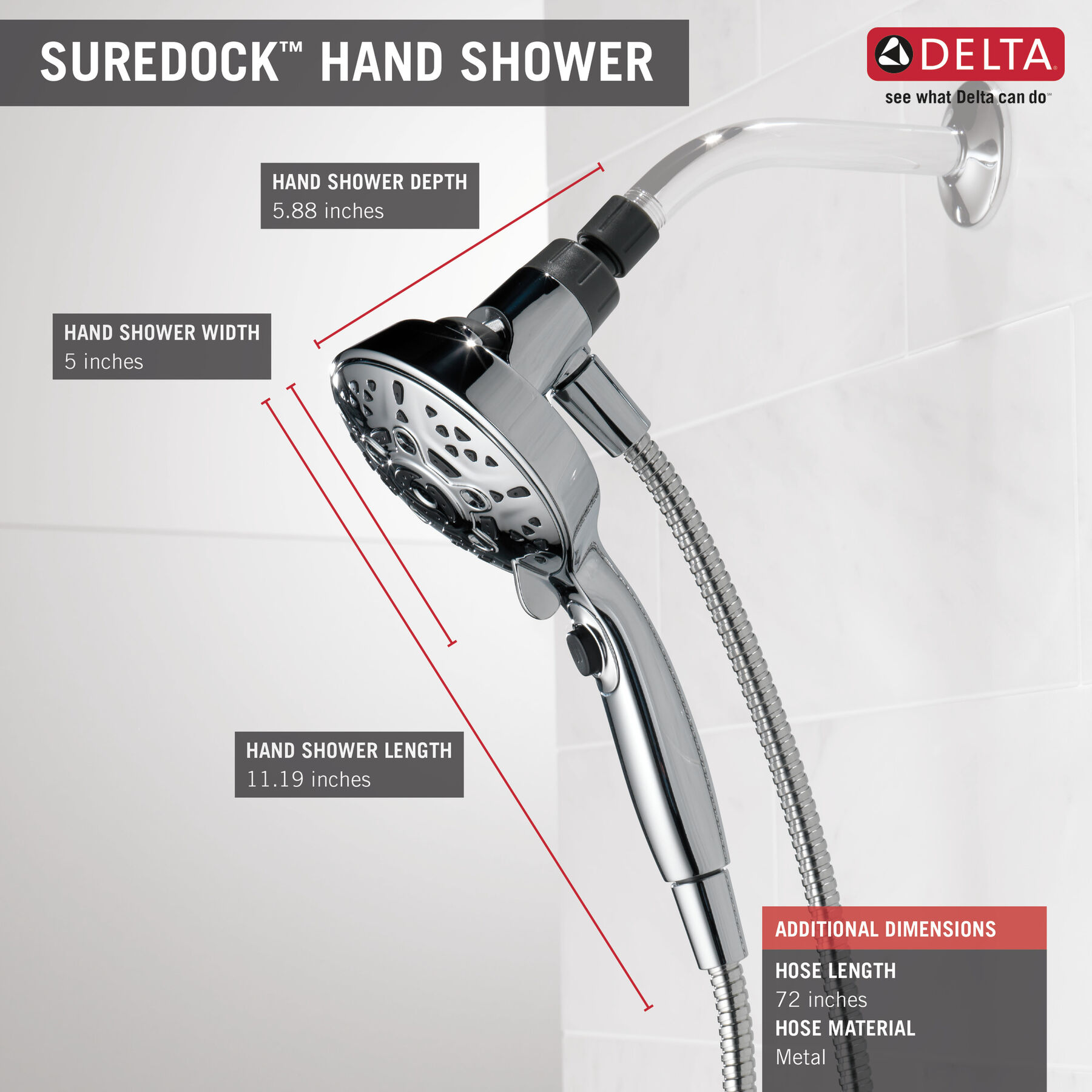 SUREDOCK™ HAND SHOWER

DELTA
see what Delta can do℠

HAND SHOWER DEPTH
5.88 inches

HAND SHOWER WIDTH
5 inches

HAND SHOWER LENGTH
11.19 inches

ADDITIONAL DIMENSIONS
HOSE LENGTH
72 inches
HOSE MATERIAL
Metal