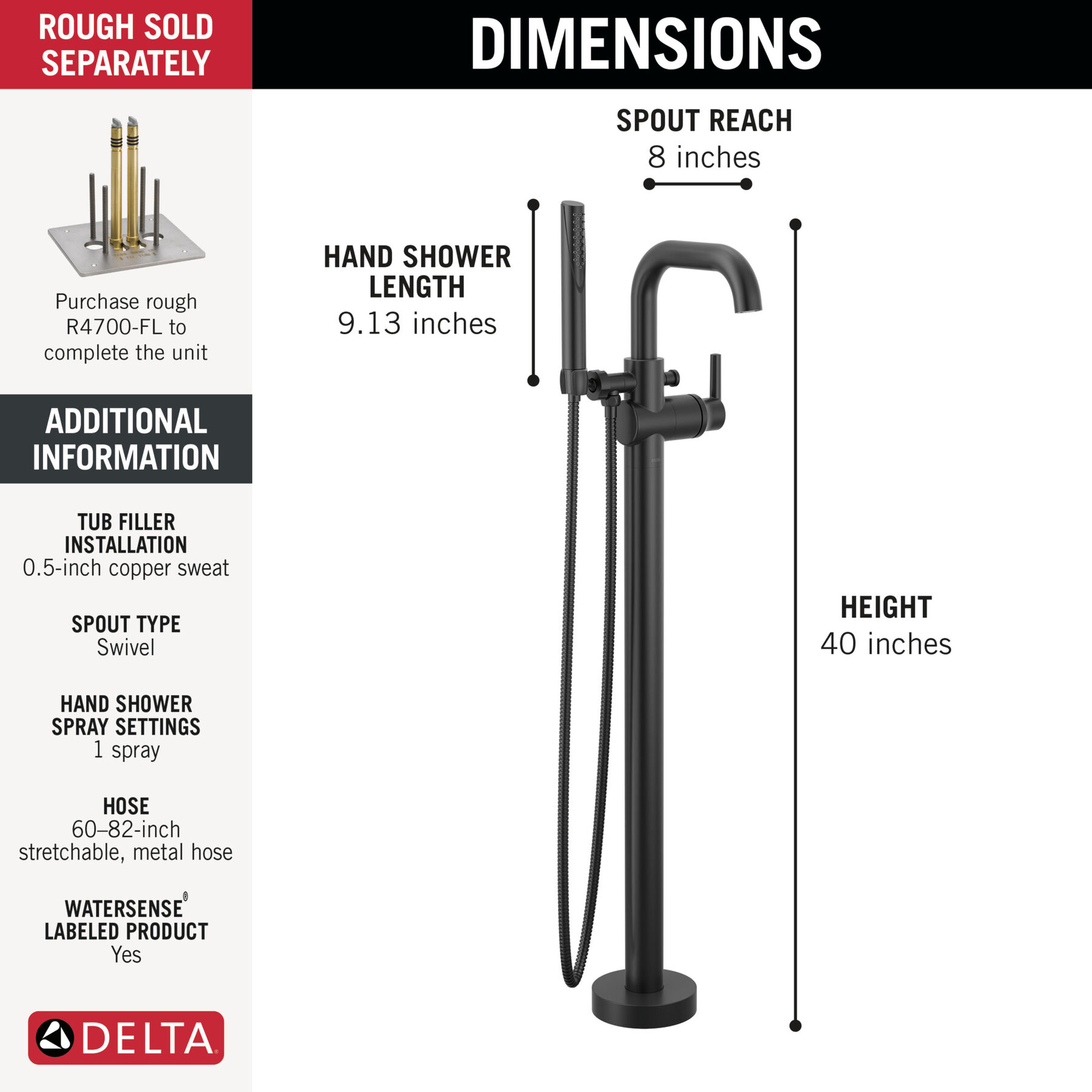 ROUGH SOLD SEPARATELY

Purchase rough R4700-FL to complete the unit

ADDITIONAL INFORMATION

TUB FILLER INSTALLATION
0.5-inch copper sweat

SPOUT TYPE
Swivel

HAND SHOWER SPRAY SETTINGS
1 spray

HOSE
60–82-inch stretchable, metal hose

WATERSENSE® LABELED PRODUCT
Yes

DELTA

DIMENSIONS

SPOUT REACH
8 inches

HAND SHOWER LENGTH
9.13 inches

HEIGHT
40 inches