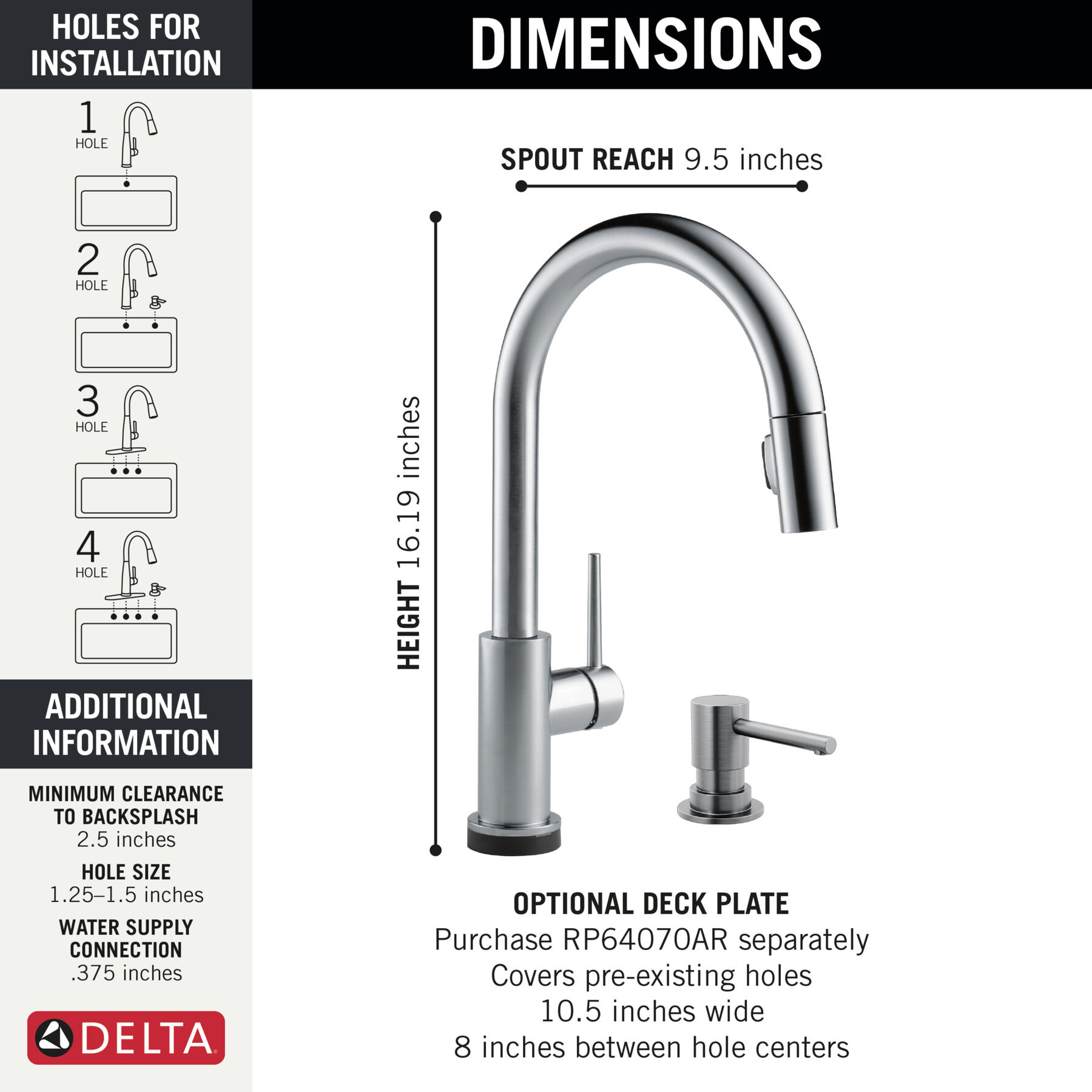 HOLES FOR INSTALLATION

1 HOLE

2 HOLE

3 HOLE

4 HOLE

ADDITIONAL INFORMATION

MINIMUM CLEARANCE TO BACKSPLASH
2.5 inches

HOLE SIZE
1.25–1.5 inches

WATER SUPPLY CONNECTION
.375 inches

DELTA

DIMENSIONS

SPOUT REACH 9.5 inches

HEIGHT 16.19 inches

OPTIONAL DECK PLATE
Purchase RP64070AR separately
Covers pre-existing holes
10.5 inches wide
8 inches between hole centers