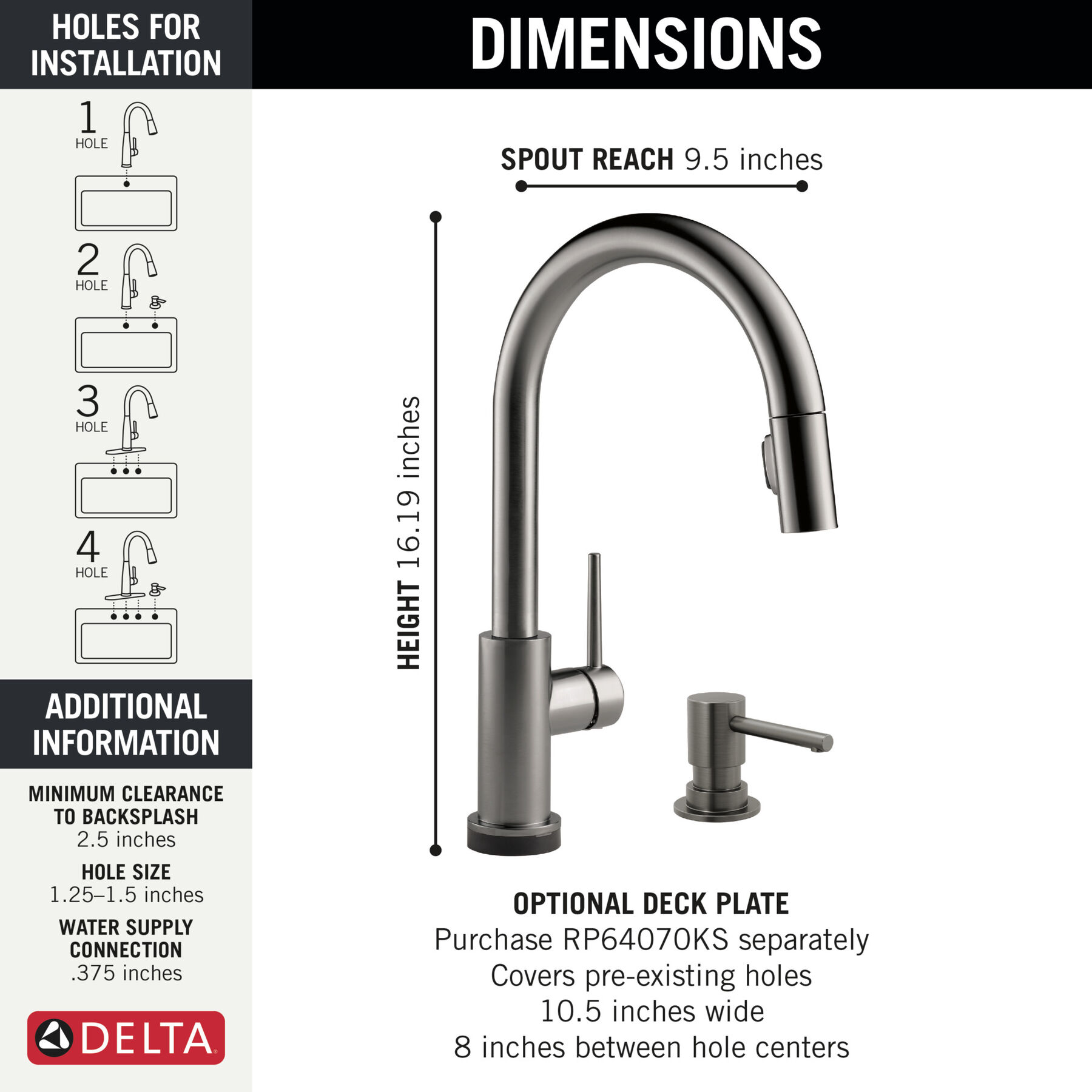 HOLES FOR INSTALLATION

1 HOLE

2 HOLE

3 HOLE

4 HOLE

ADDITIONAL INFORMATION

MINIMUM CLEARANCE TO BACKSPLASH
2.5 inches

HOLE SIZE
1.25–1.5 inches

WATER SUPPLY CONNECTION
.375 inches

DELTA

DIMENSIONS

SPOUT REACH 9.5 inches

HEIGHT 16.19 inches

OPTIONAL DECK PLATE
Purchase RP64070KS separately
Covers pre-existing holes
10.5 inches wide
8 inches between hole centers