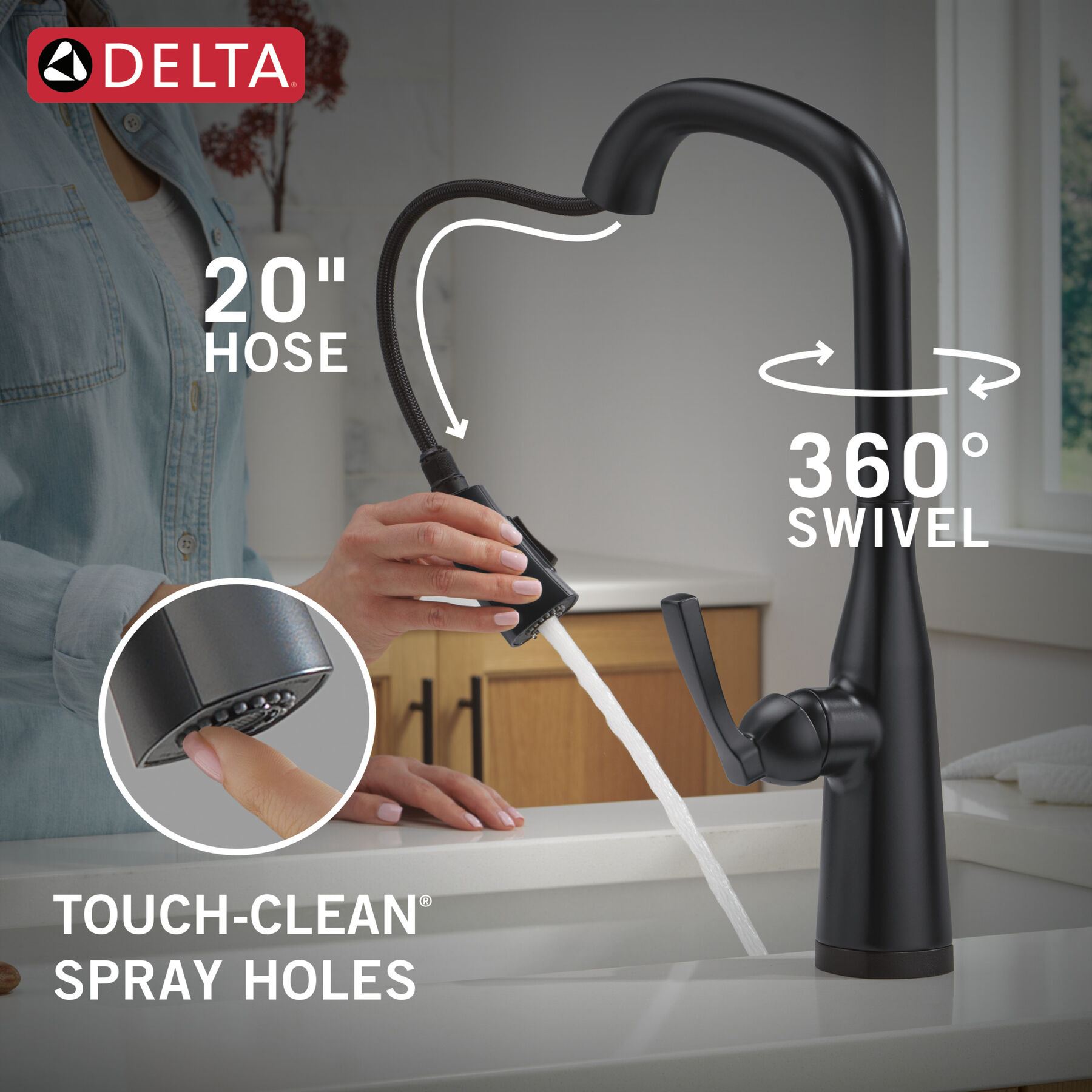 DELTA®

20"
HOSE

360°
SWIVEL

TOUCH-CLEAN®
SPRAY HOLES