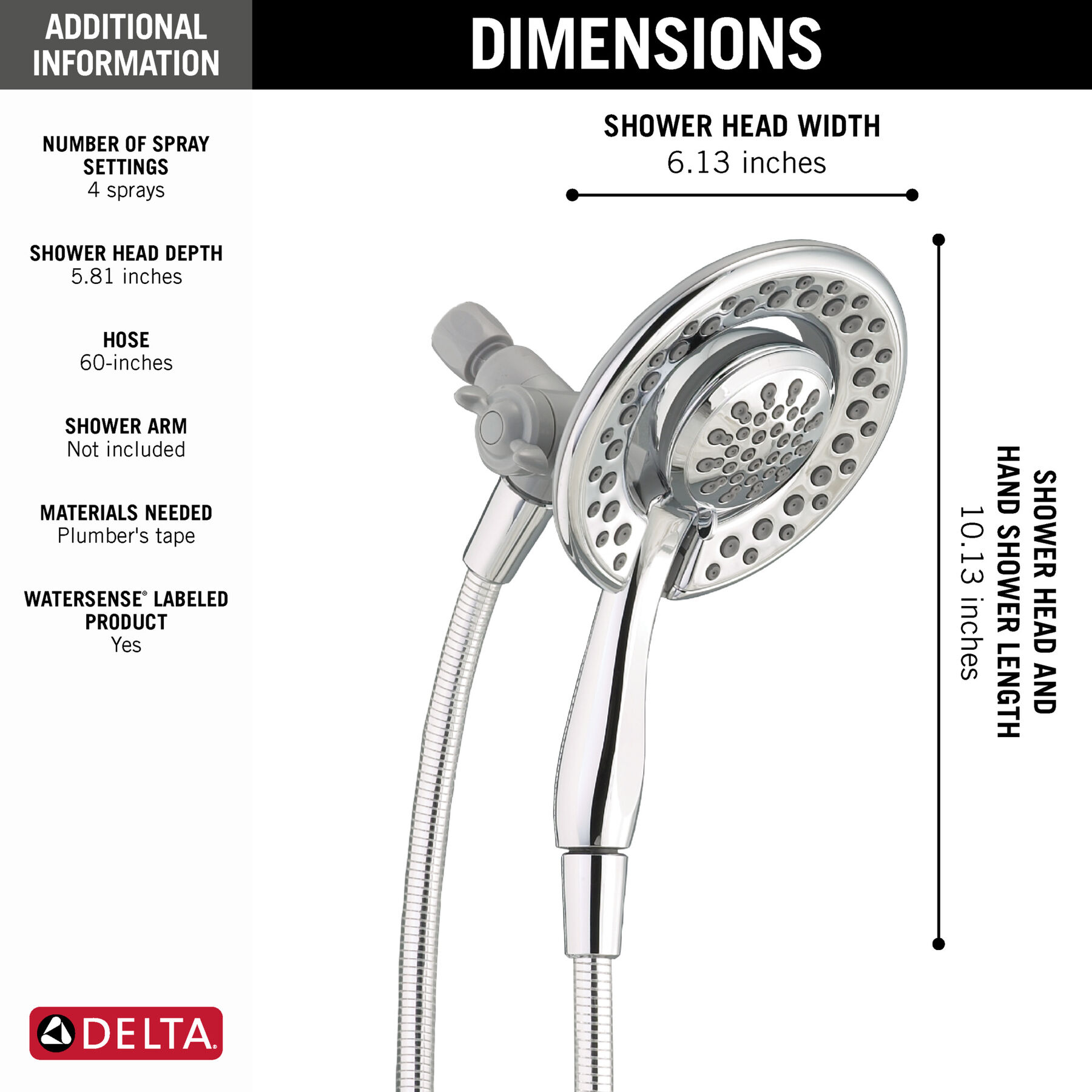 ADDITIONAL INFORMATION

DIMENSIONS

NUMBER OF SPRAY SETTINGS
4 sprays

SHOWER HEAD DEPTH
5.81 inches

HOSE
60-inches

SHOWER ARM
Not included

MATERIALS NEEDED
Plumber's tape

WATERSENSE® LABELED PRODUCT
Yes

DELTA®

SHOWER HEAD WIDTH
6.13 inches

SHOWER HEAD AND HAND SHOWER LENGTH
10.13 inches