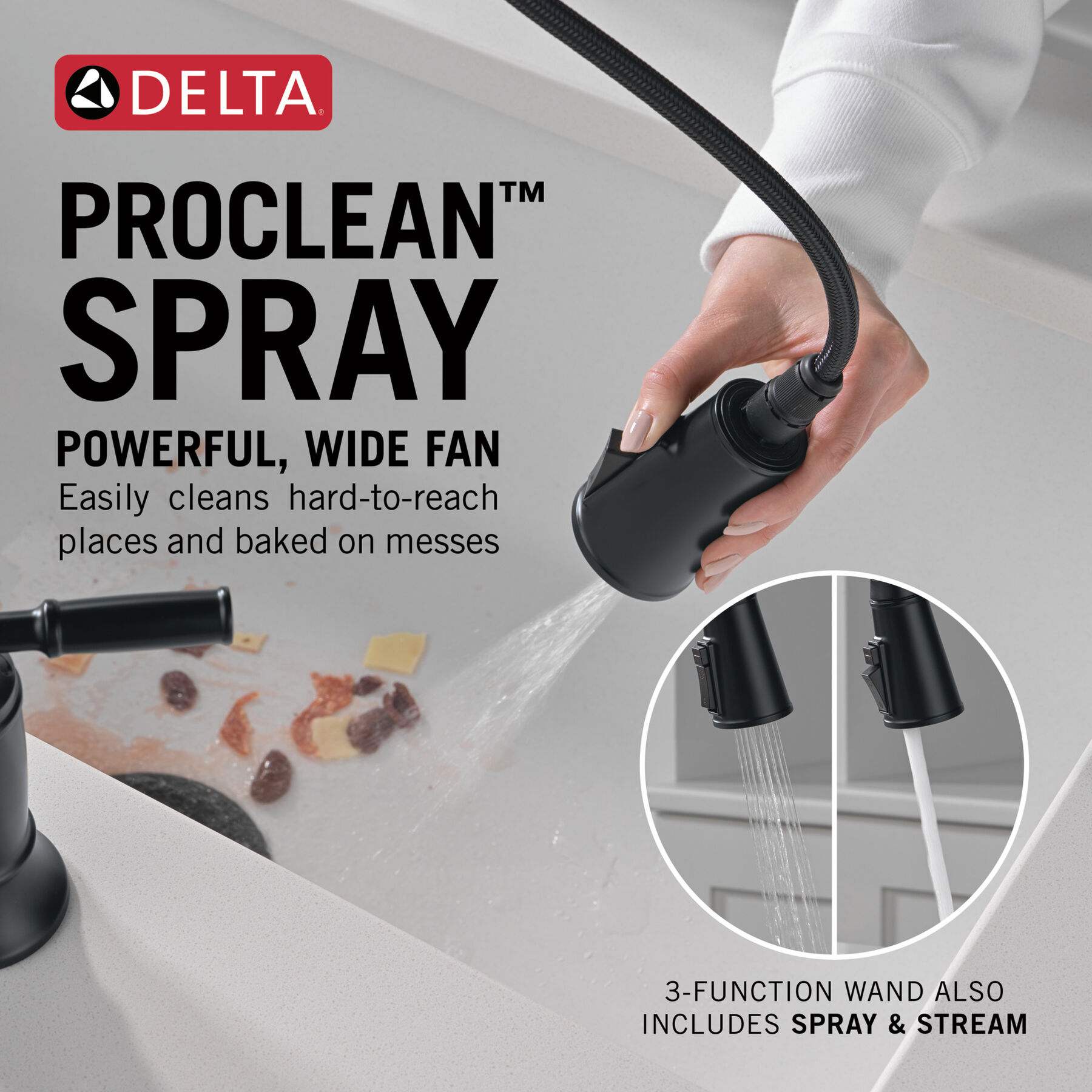 DELTA®

PROCLEAN™ SPRAY

POWERFUL, WIDE FAN

Easily cleans hard-to-reach places and baked on messes

3-FUNCTION WAND ALSO INCLUDES SPRAY & STREAM