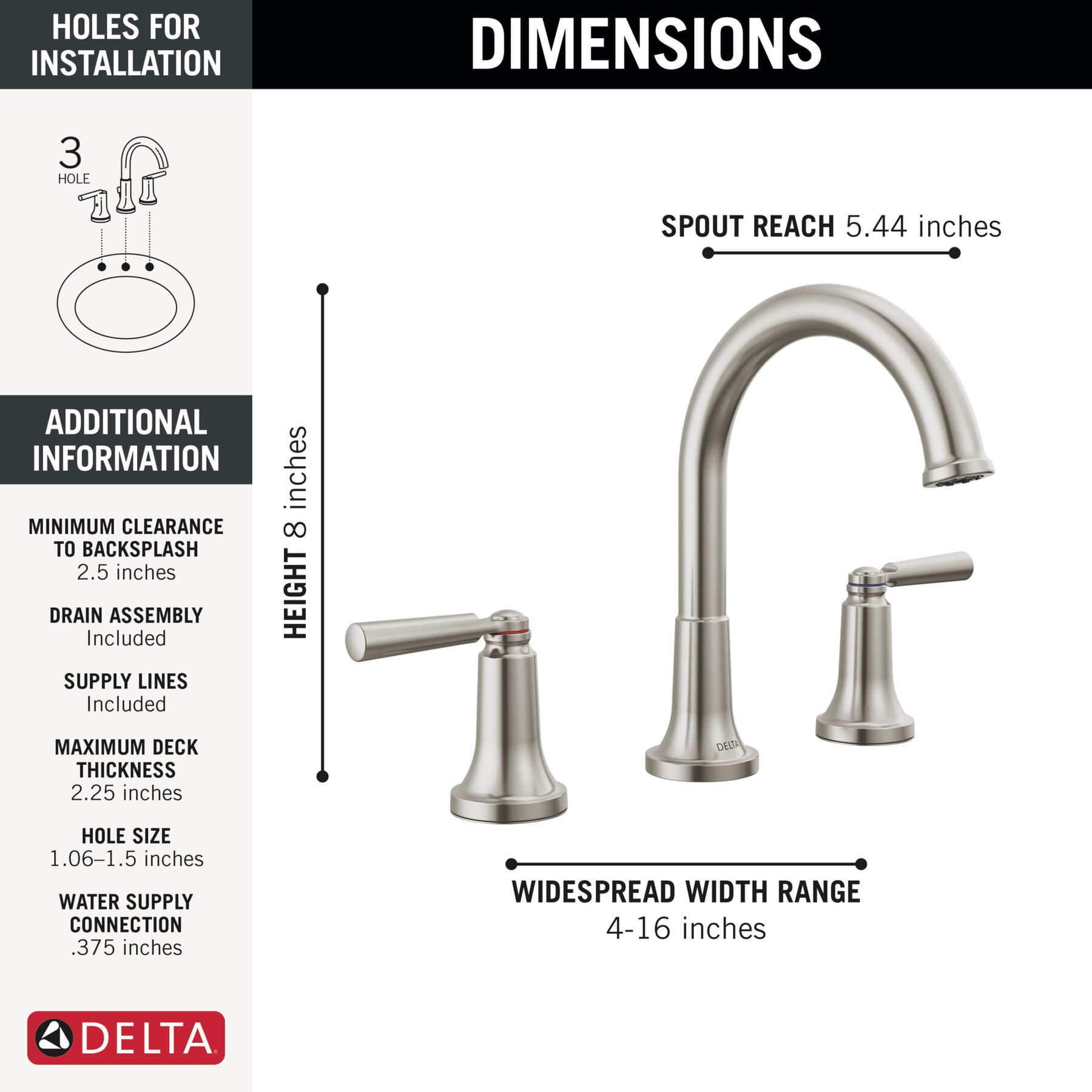 HOLES FOR INSTALLATION

3
HOLE

ADDITIONAL INFORMATION

MINIMUM CLEARANCE TO BACKSPLASH
2.5 inches

DRAIN ASSEMBLY
Included

SUPPLY LINES
Included

MAXIMUM DECK THICKNESS
2.25 inches

HOLE SIZE
1.06–1.5 inches

WATER SUPPLY CONNECTION
.375 inches

DELTA

DIMENSIONS

SPOUT REACH 5.44 inches

HEIGHT 8 inches

DELTA

WIDESPREAD WIDTH RANGE
4-16 inches