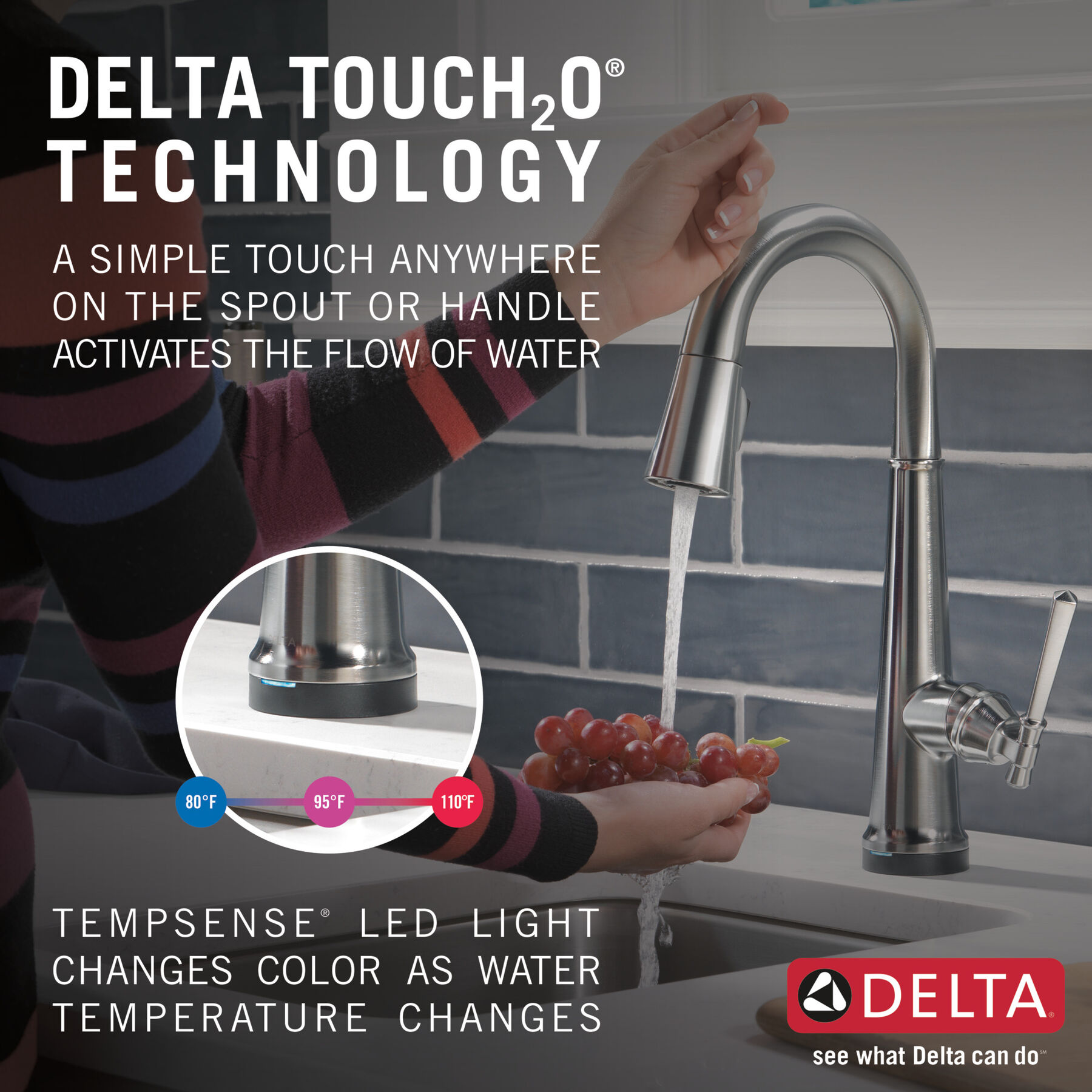 DELTA TOUCH$_2$O®
TECHNOLOGY

A SIMPLE TOUCH ANYWHERE ON THE SPOUT OR HANDLE ACTIVATES THE FLOW OF WATER

80°F
95°F
110°F

TEMPSENSE® LED LIGHT CHANGES COLOR AS WATER TEMPERATURE CHANGES

DELTA®
see what Delta can do℠