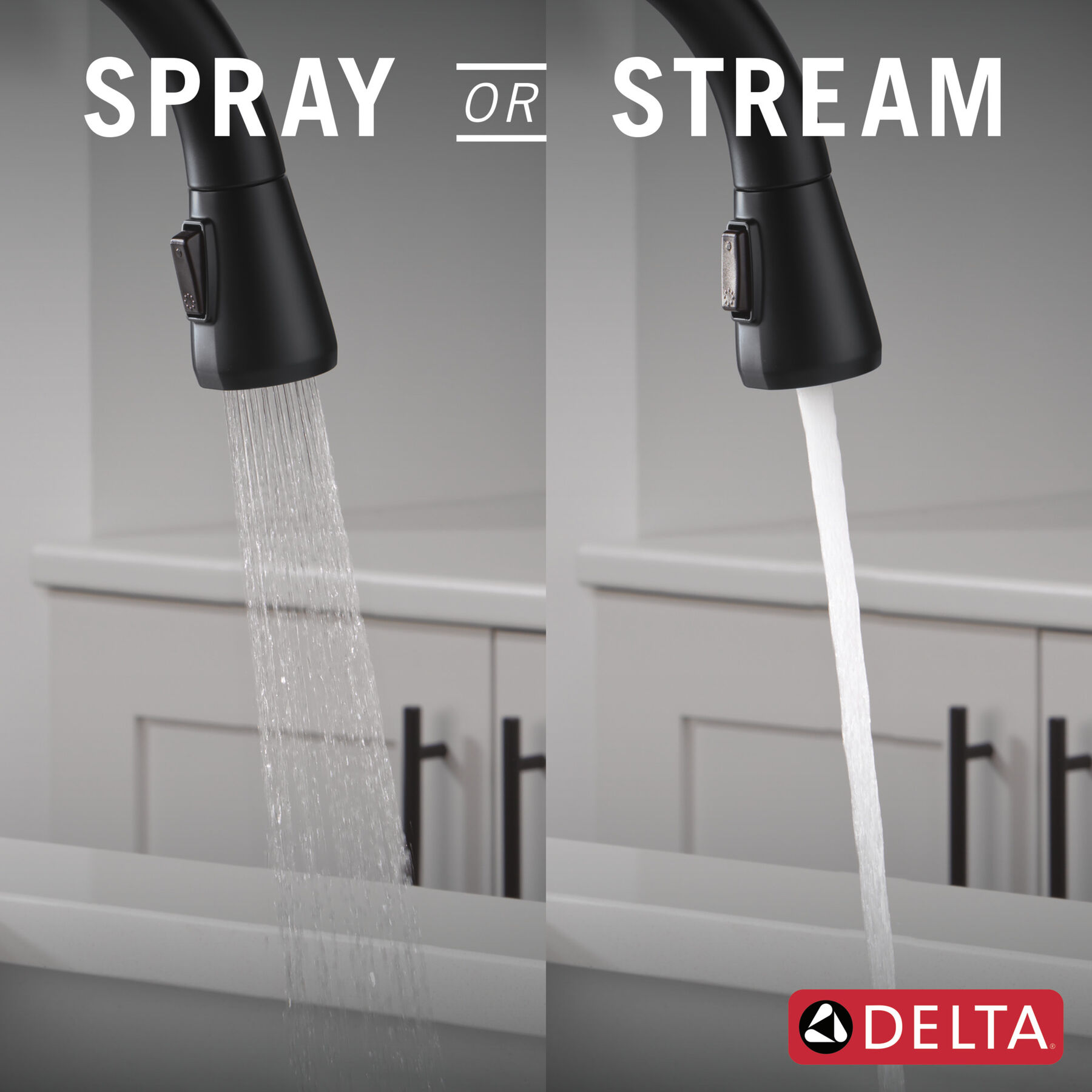 SPRAY OR STREAM

DELTA®