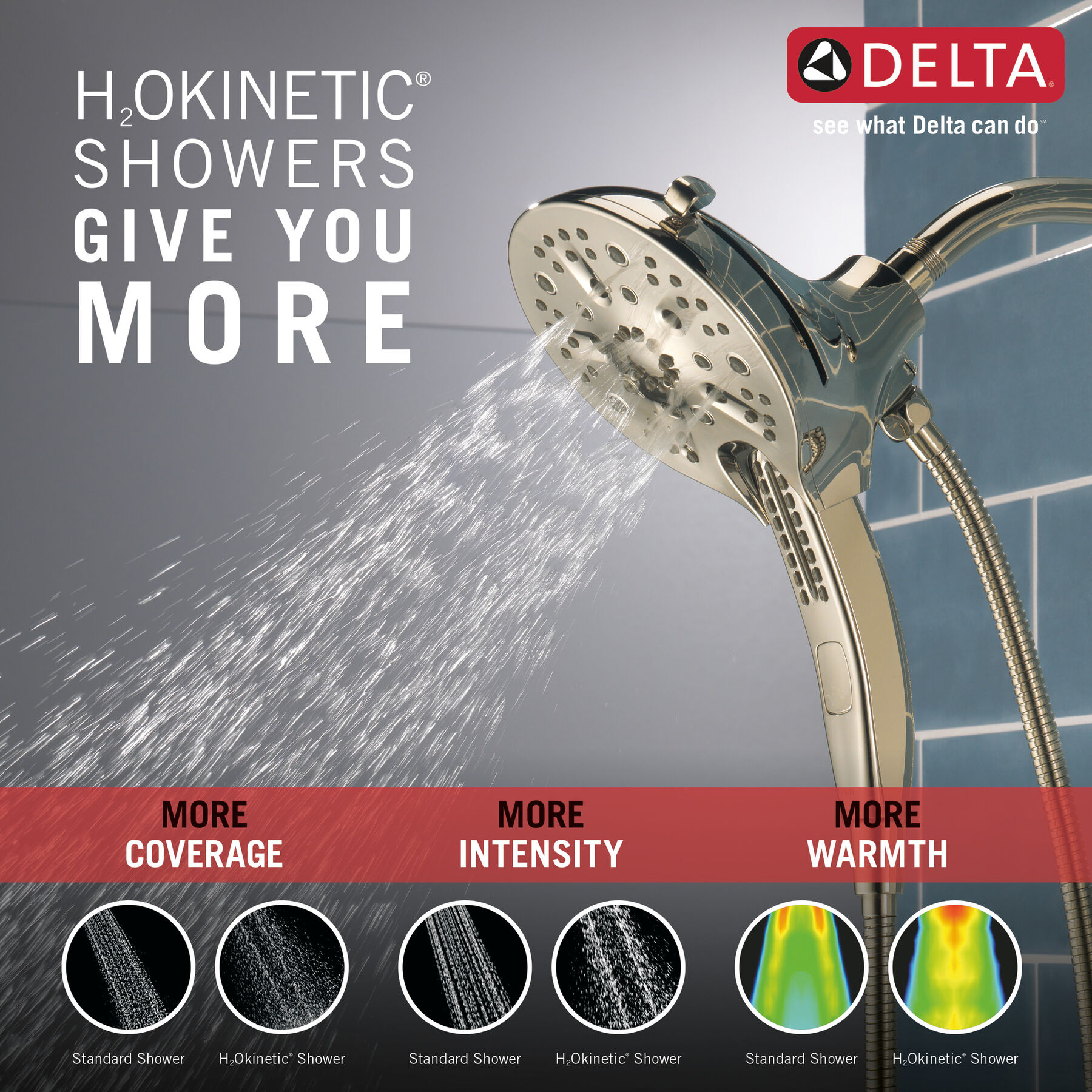 $H_2$OKINETIC®
SHOWERS
GIVE YOU
MORE

DELTA®
see what Delta can do℠

MORE
COVERAGE

MORE
INTENSITY

MORE
WARMTH

Standard Shower
$H_2$Okinetic® Shower
Standard Shower
$H_2$Okinetic® Shower
Standard Shower
$H_2$Okinetic® Shower