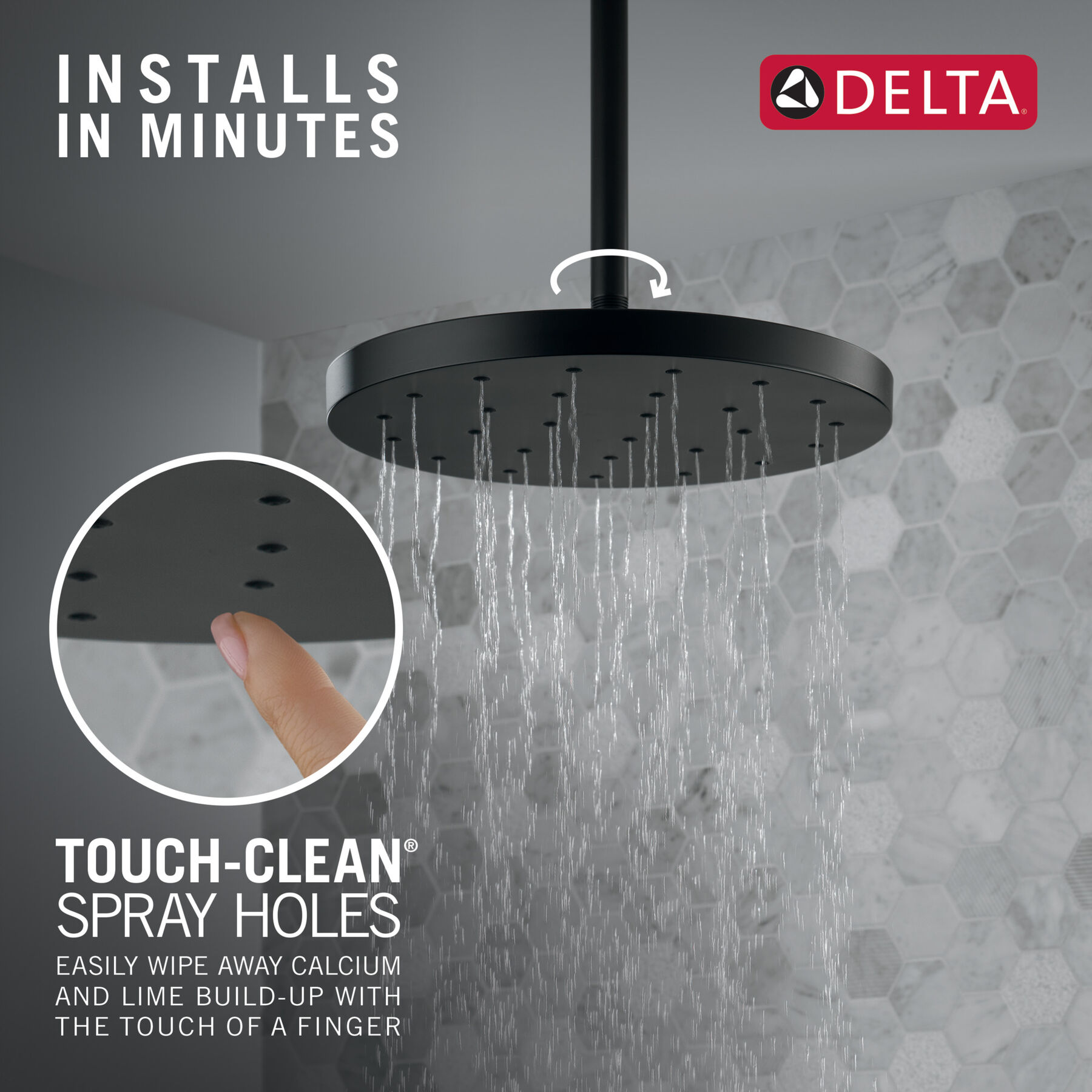 INSTALLS IN MINUTES

DELTA®

TOUCH-CLEAN® SPRAY HOLES

EASILY WIPE AWAY CALCIUM AND LIME BUILD-UP WITH THE TOUCH OF A FINGER