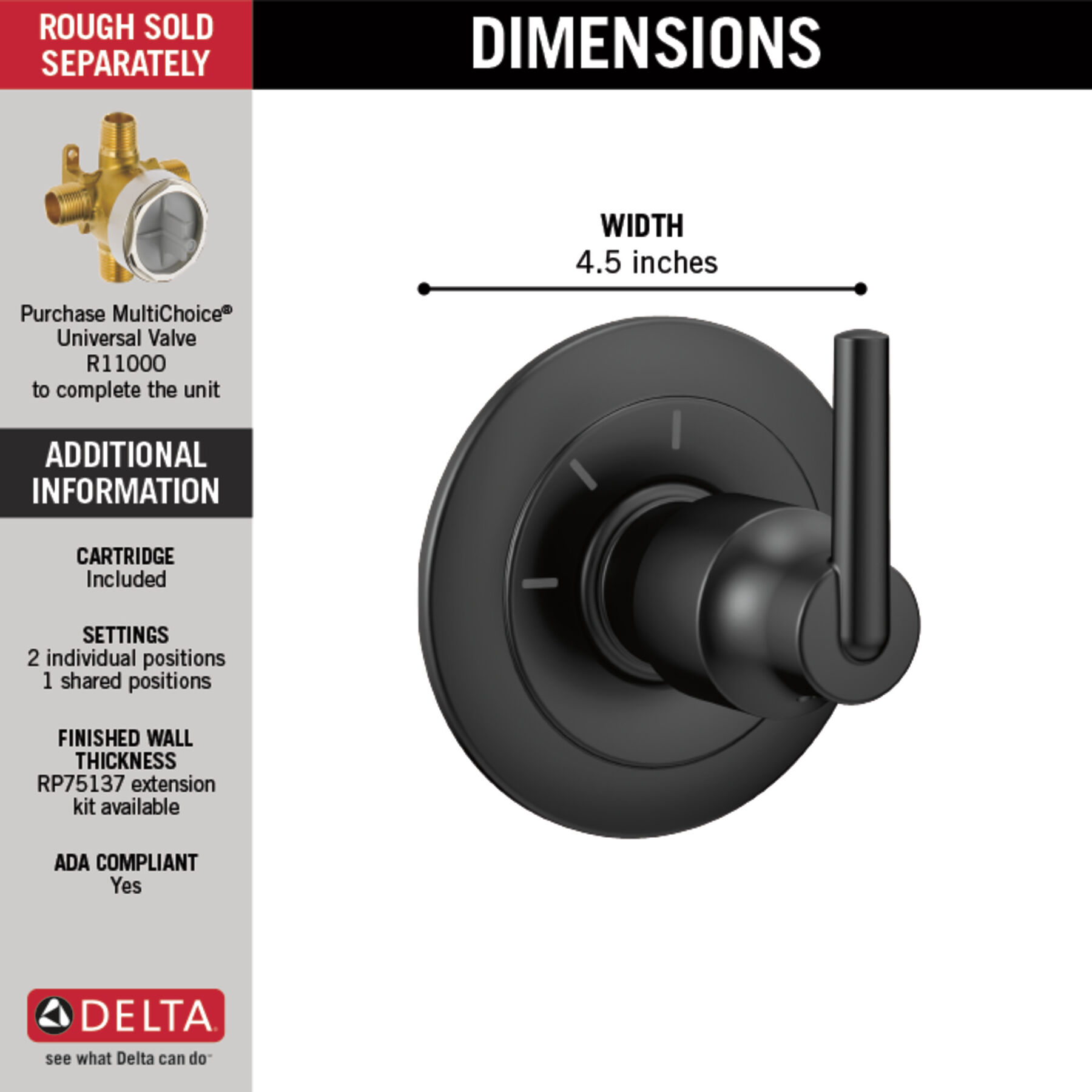 ROUGH SOLD SEPARATELY

Purchase MultiChoice® Universal Valve R11000 to complete the unit

ADDITIONAL INFORMATION

CARTRIDGE
Included

SETTINGS
2 individual positions
1 shared positions

FINISHED WALL THICKNESS
RP75137 extension kit available

ADA COMPLIANT
Yes

DELTA
see what Delta can do™

DIMENSIONS

WIDTH
4.5 inches