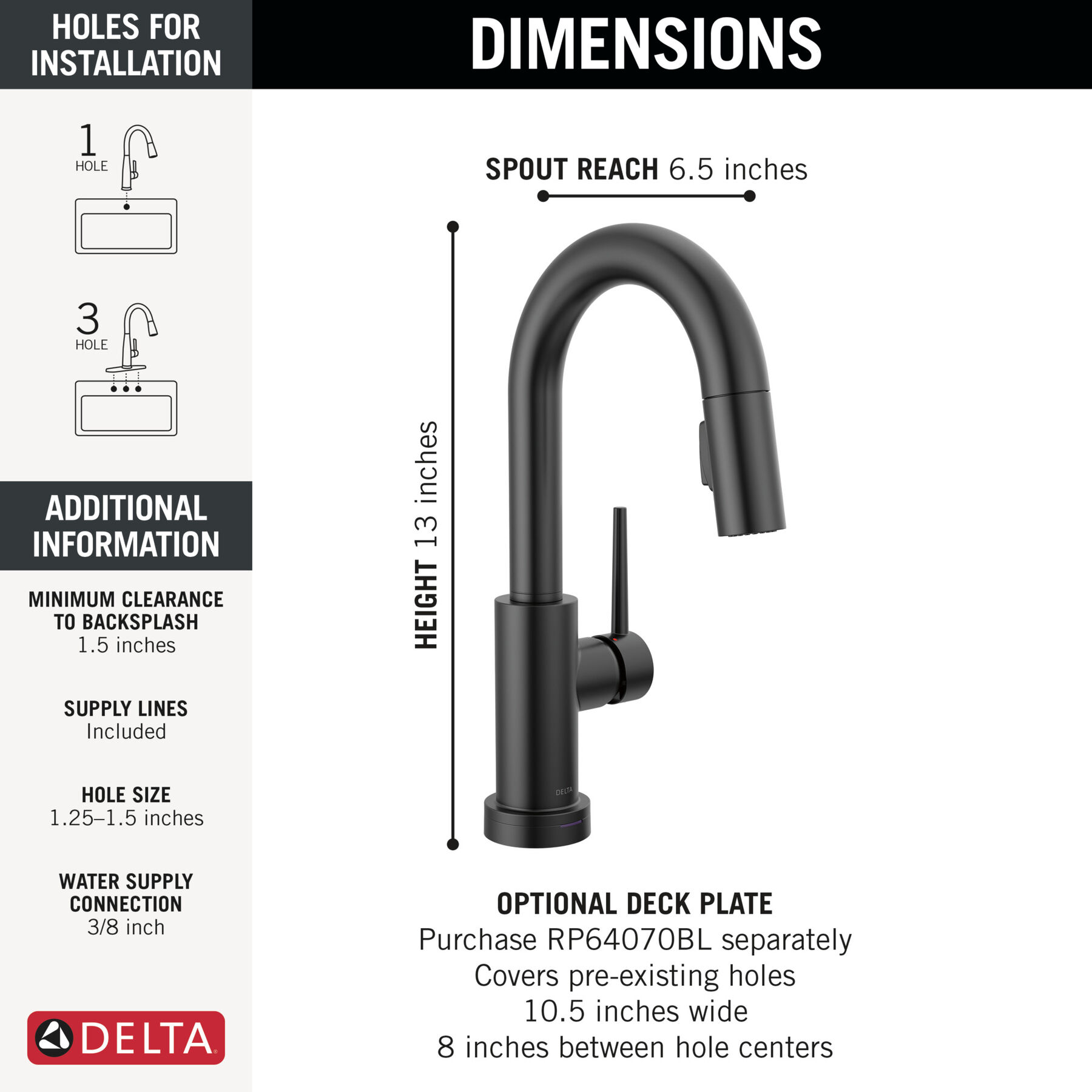 HOLES FOR INSTALLATION

1
HOLE

3
HOLE

ADDITIONAL INFORMATION

MINIMUM CLEARANCE TO BACKSPLASH
1.5 inches

SUPPLY LINES
Included

HOLE SIZE
1.25–1.5 inches

WATER SUPPLY CONNECTION
3/8 inch

DELTA

DIMENSIONS

SPOUT REACH 6.5 inches

HEIGHT 13 inches

DELTA

OPTIONAL DECK PLATE
Purchase RP64070BL separately
Covers pre-existing holes
10.5 inches wide
8 inches between hole centers