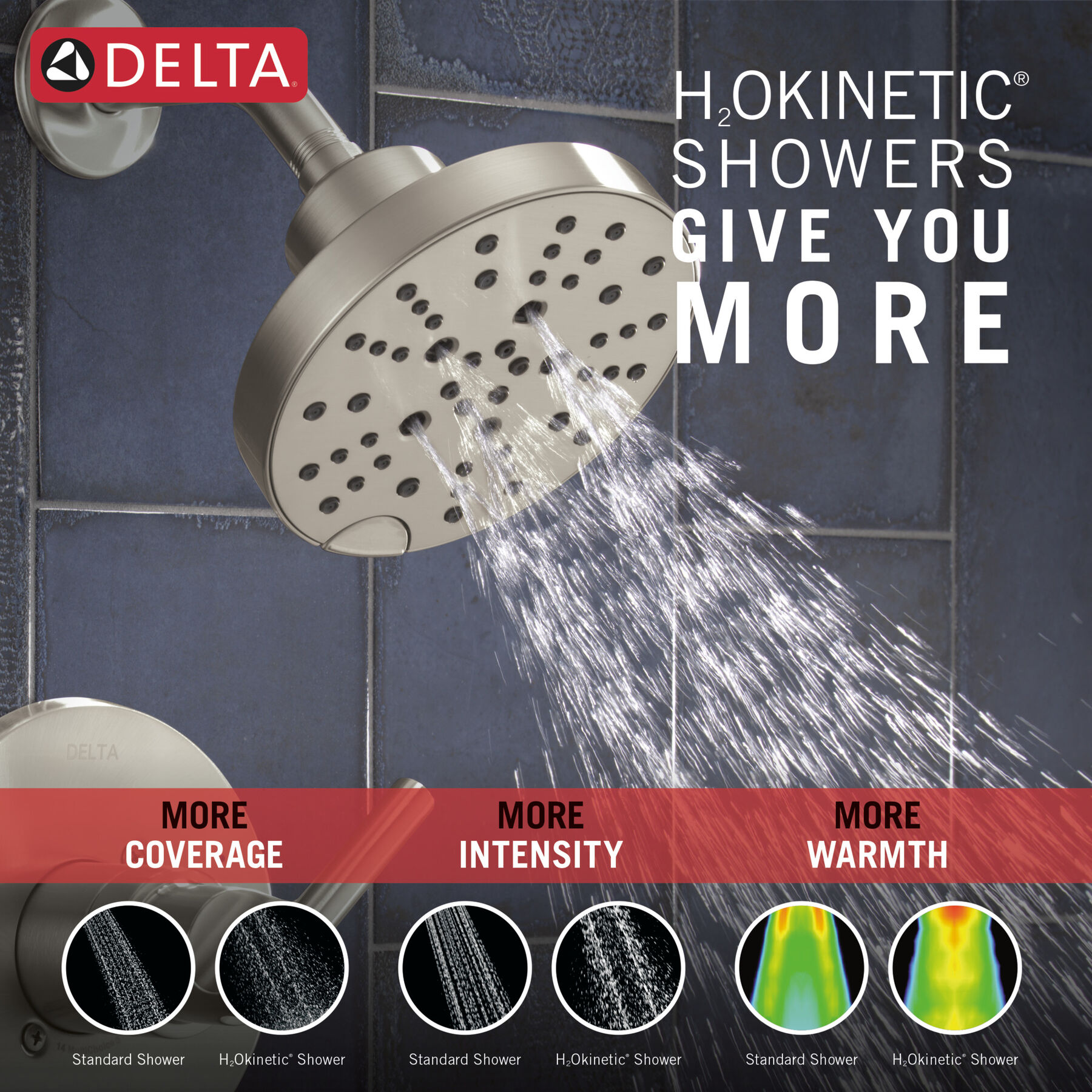 DELTA®

$H_2$OKINETIC®
SHOWERS
GIVE YOU
MORE

DELTA

MORE
COVERAGE

MORE
INTENSITY

MORE
WARMTH

Standard Shower

$H_2$Okinetic® Shower

Standard Shower

$H_2$Okinetic® Shower

Standard Shower

$H_2$Okinetic® Shower