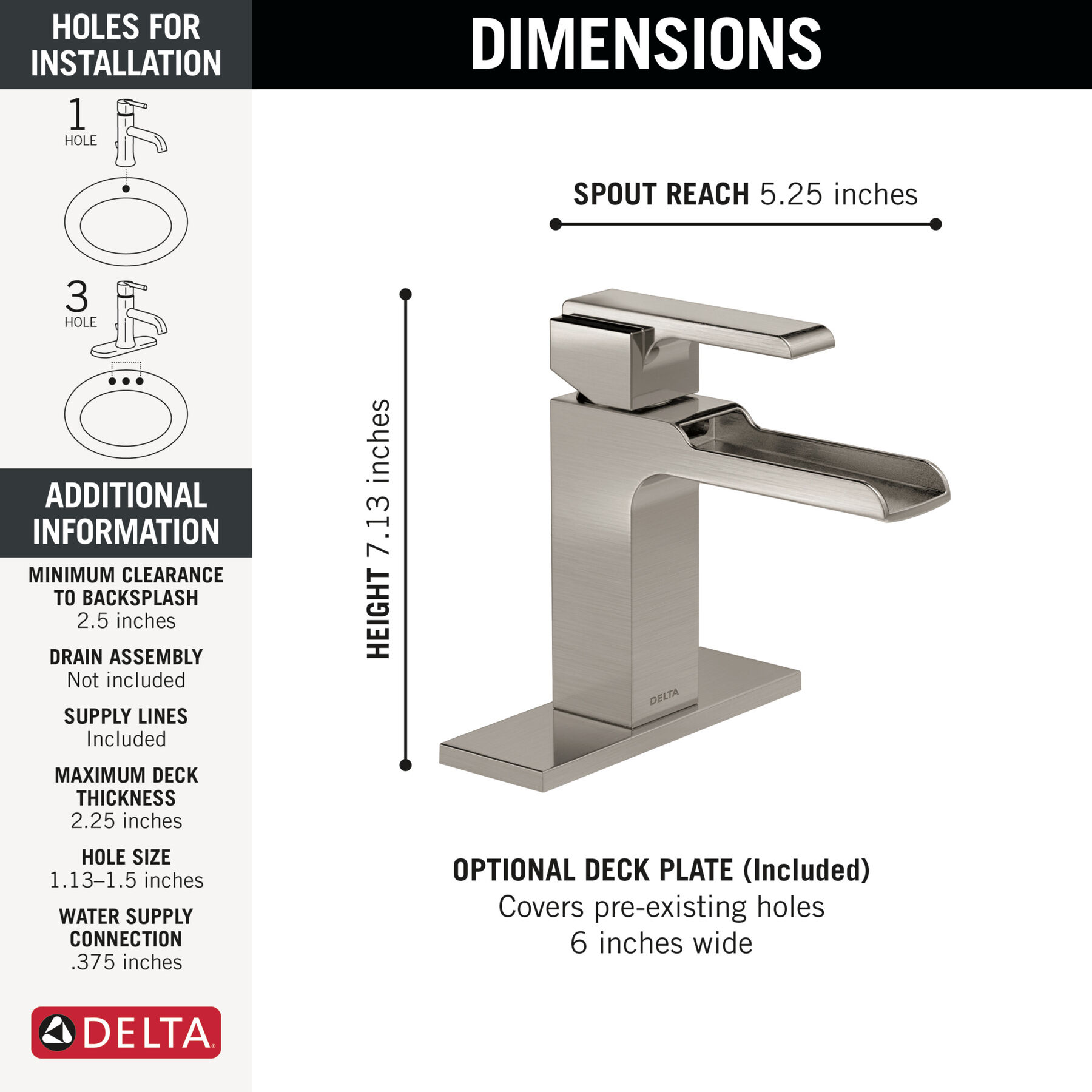 HOLES FOR INSTALLATION

1 HOLE

3 HOLE

ADDITIONAL INFORMATION

MINIMUM CLEARANCE TO BACKSPLASH
2.5 inches

DRAIN ASSEMBLY
Not included

SUPPLY LINES
Included

MAXIMUM DECK THICKNESS
2.25 inches

HOLE SIZE
1.13–1.5 inches

WATER SUPPLY CONNECTION
.375 inches

DELTA

DIMENSIONS

SPOUT REACH 5.25 inches

HEIGHT 7.13 inches

DELTA

OPTIONAL DECK PLATE (Included)
Covers pre-existing holes
6 inches wide