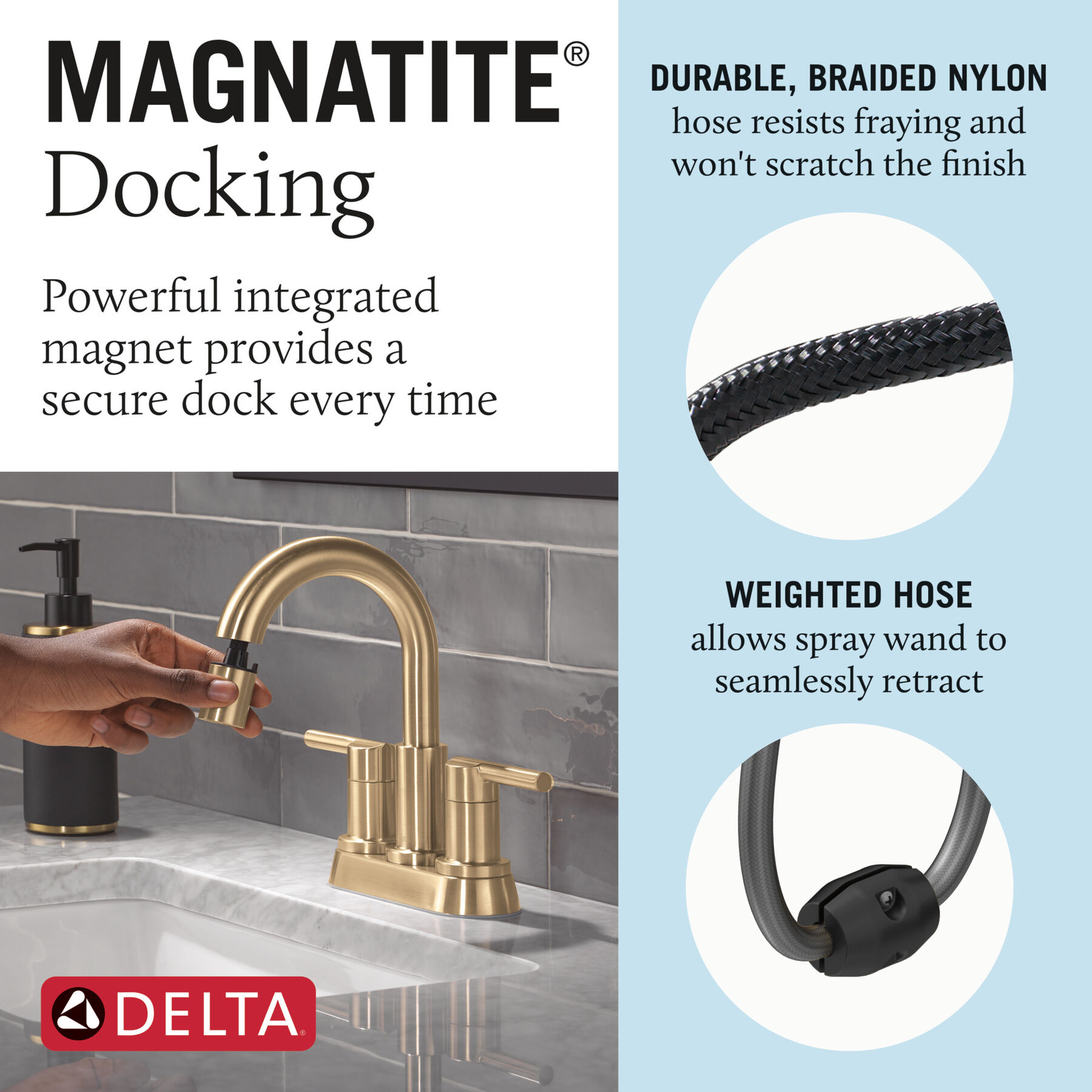 MAGNATITE®
Docking

Powerful integrated magnet provides a secure dock every time

DELTA®

DURABLE, BRAIDED NYLON
hose resists fraying and won't scratch the finish

WEIGHTED HOSE
allows spray wand to seamlessly retract