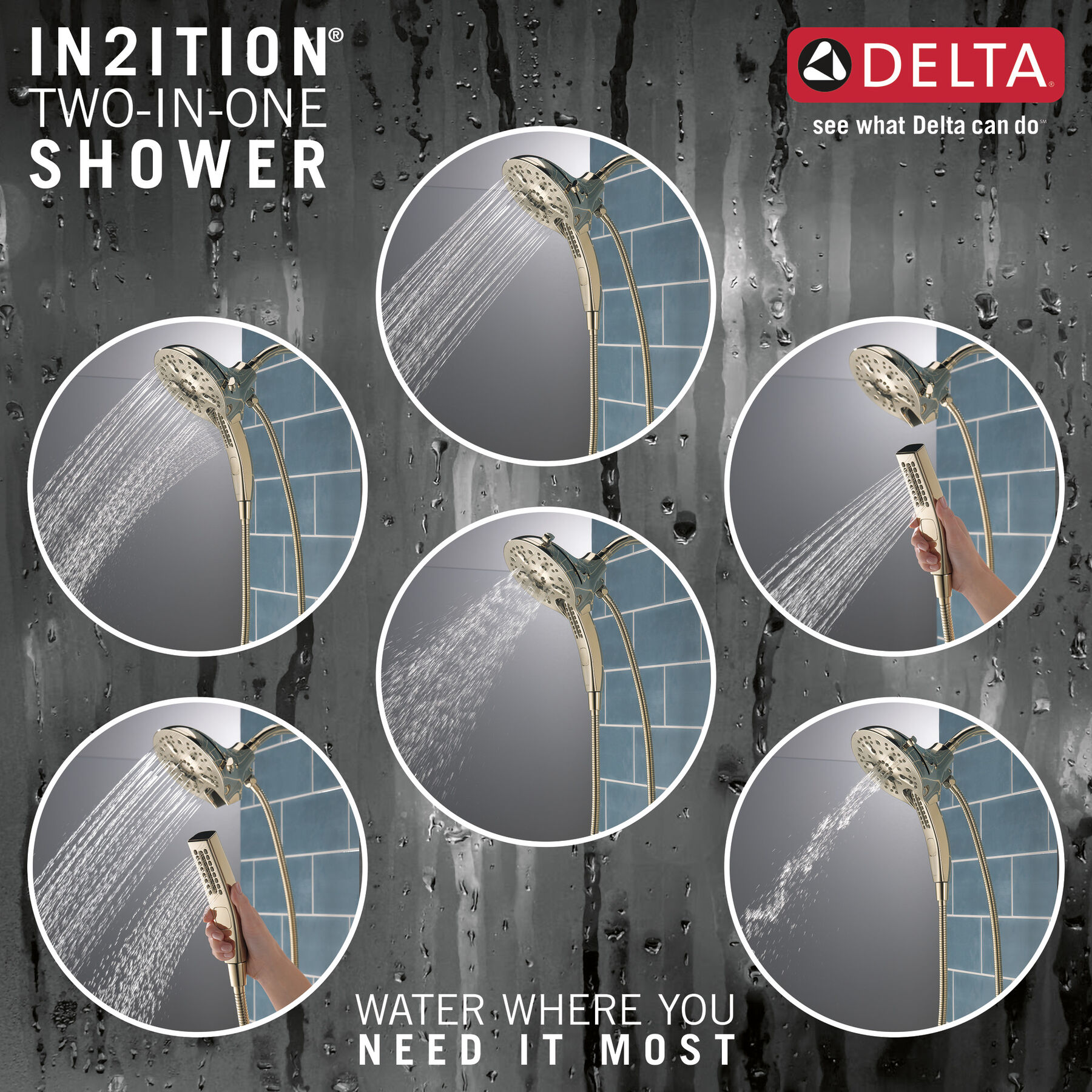 IN2ITION®
TWO-IN-ONE
SHOWER

DELTA®
see what Delta can do℠

WATER WHERE YOU
NEED IT MOST