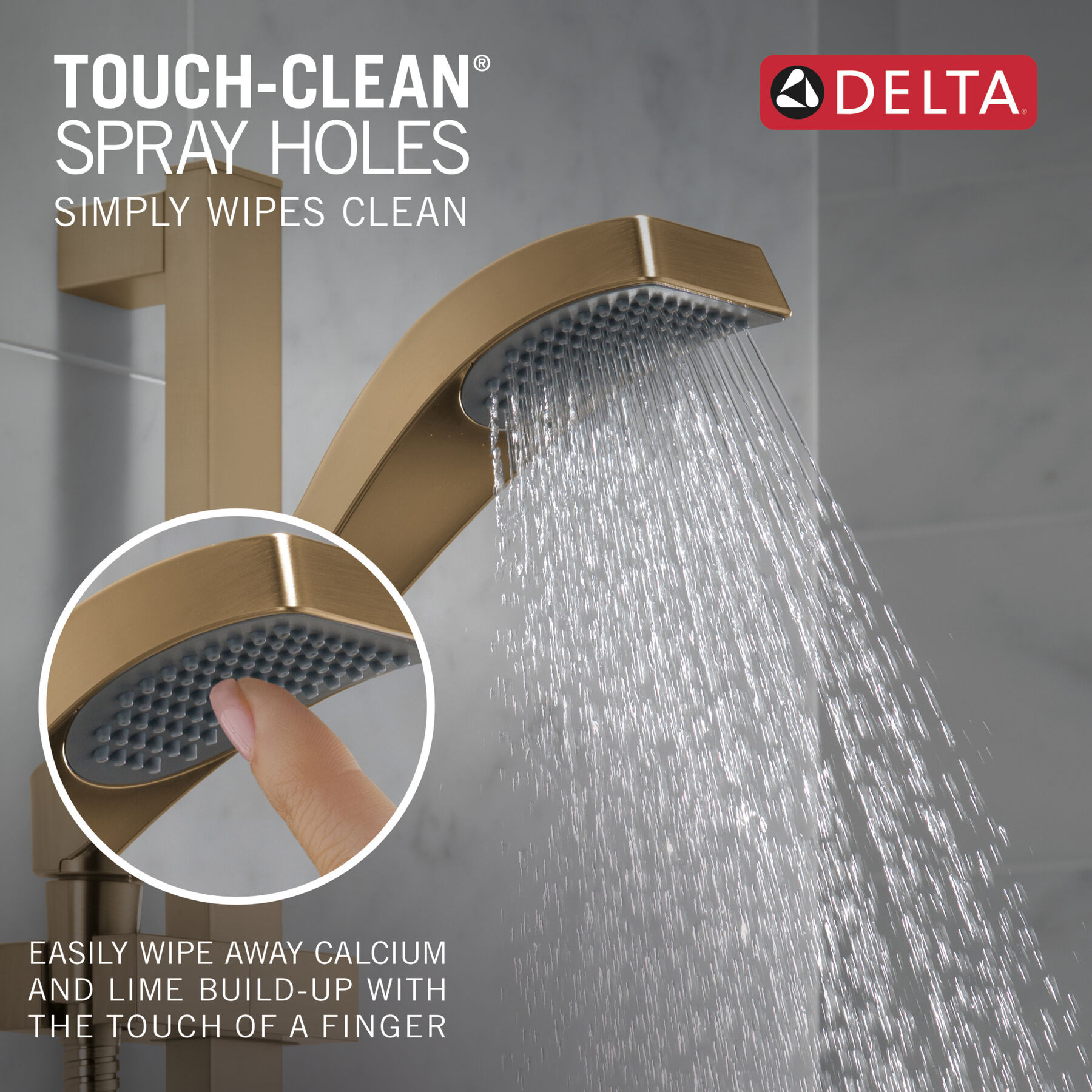 TOUCH-CLEAN®
SPRAY HOLES
SIMPLY WIPES CLEAN

DELTA®

EASILY WIPE AWAY CALCIUM AND LIME BUILD-UP WITH THE TOUCH OF A FINGER