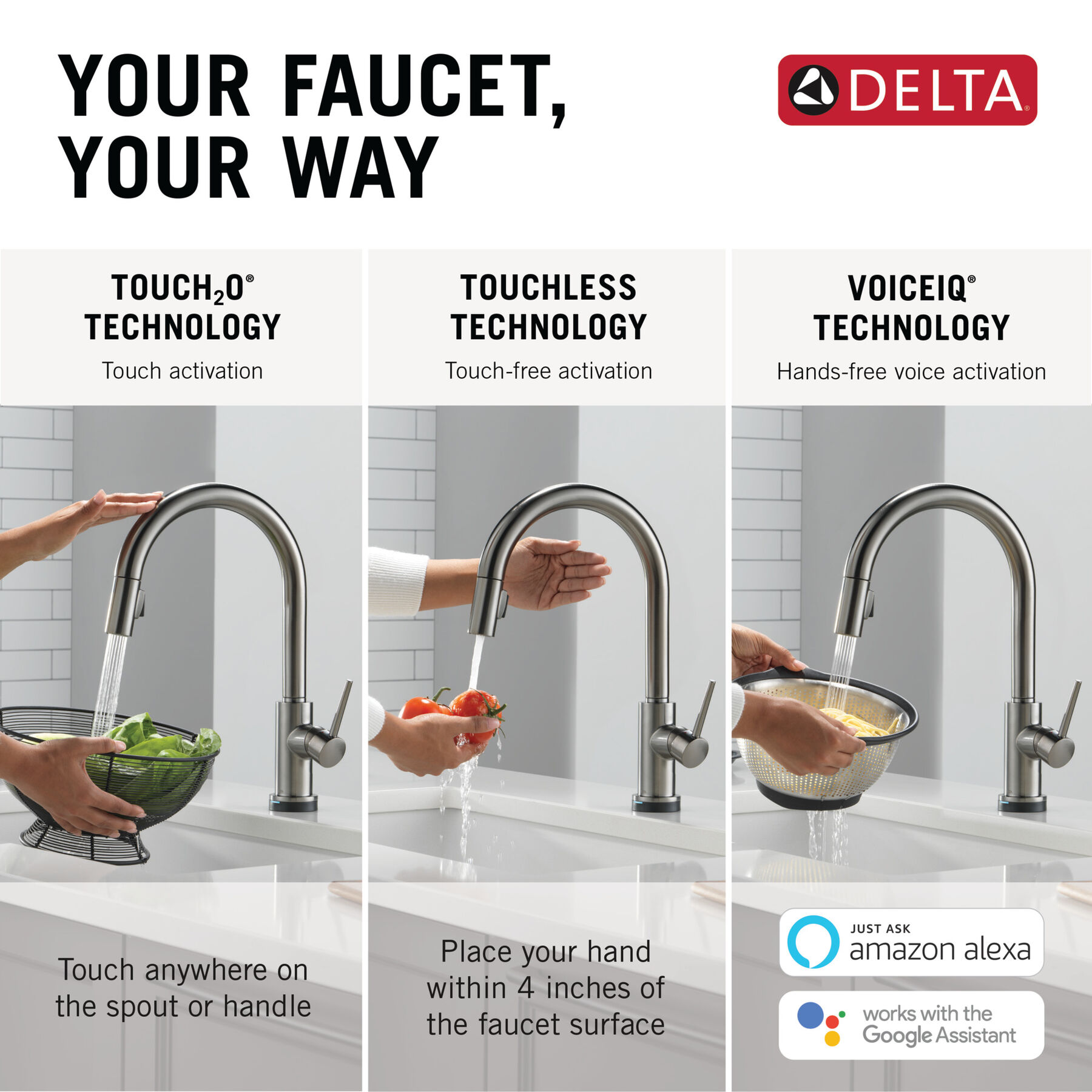 YOUR FAUCET, YOUR WAY

DELTA®

TOUCH$_2$O® TECHNOLOGY
Touch activation

Touch anywhere on the spout or handle

TOUCHLESS TECHNOLOGY
Touch-free activation

Place your hand within 4 inches of the faucet surface

VOICEIQ® TECHNOLOGY
Hands-free voice activation

JUST ASK
amazon alexa

works with the
Google Assistant